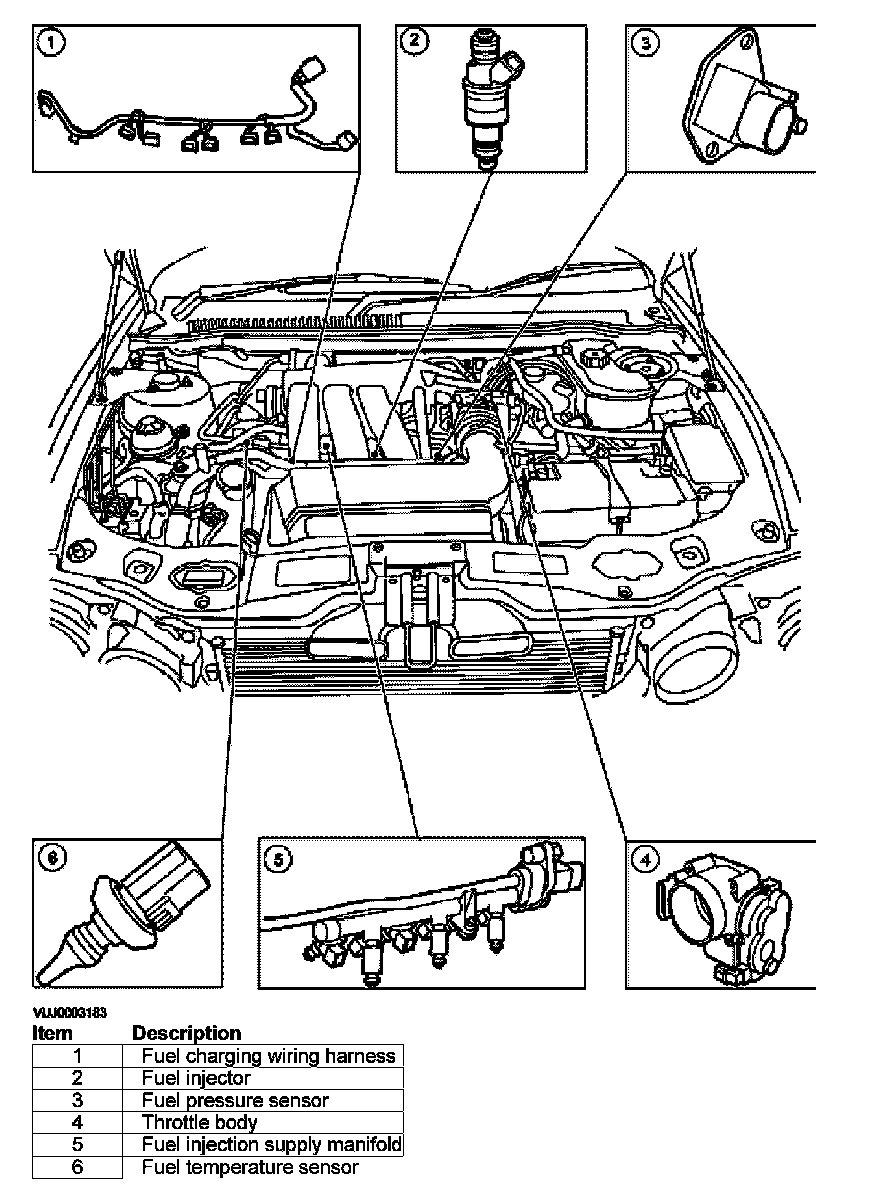 1

2

3

6

5

4

VUJ0003183

| Item | Description |
|---|---|
| 1 | Fuel charging wiring harness |
| 2 | Fuel injector |
| 3 | Fuel pressure sensor |
| 4 | Throttle body |
| 5 | Fuel injection supply manifold |
| 6 | Fuel temperature sensor |