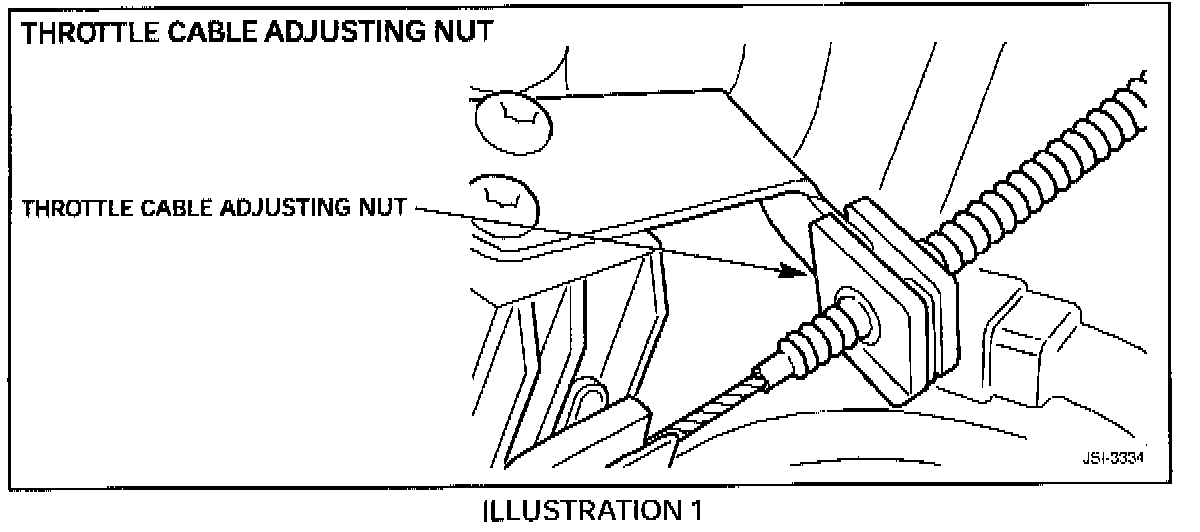 THROTTLE CABLE ADJUSTING NUT

THROTTLE CABLE ADJUSTING NUT

JSI-3334

ILLUSTRATION 1