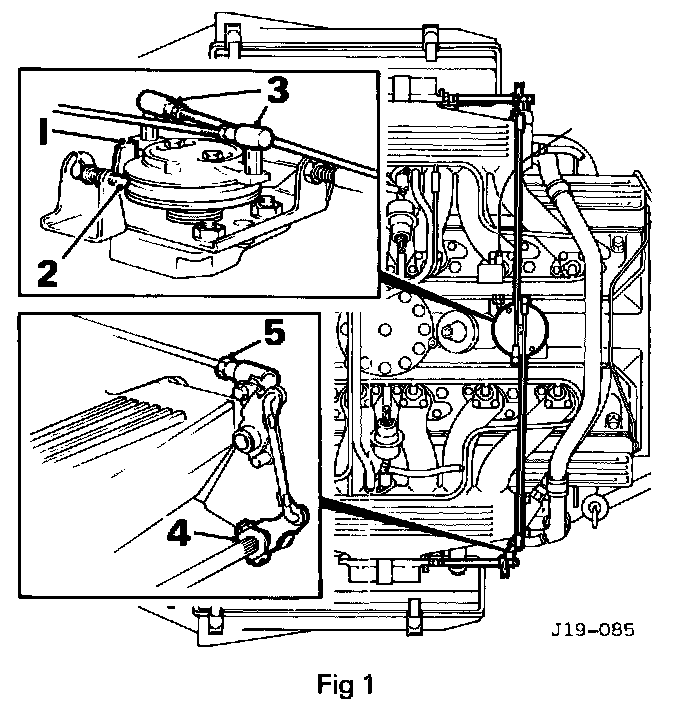 3
1
2
5
4
J19-085
Fig 1