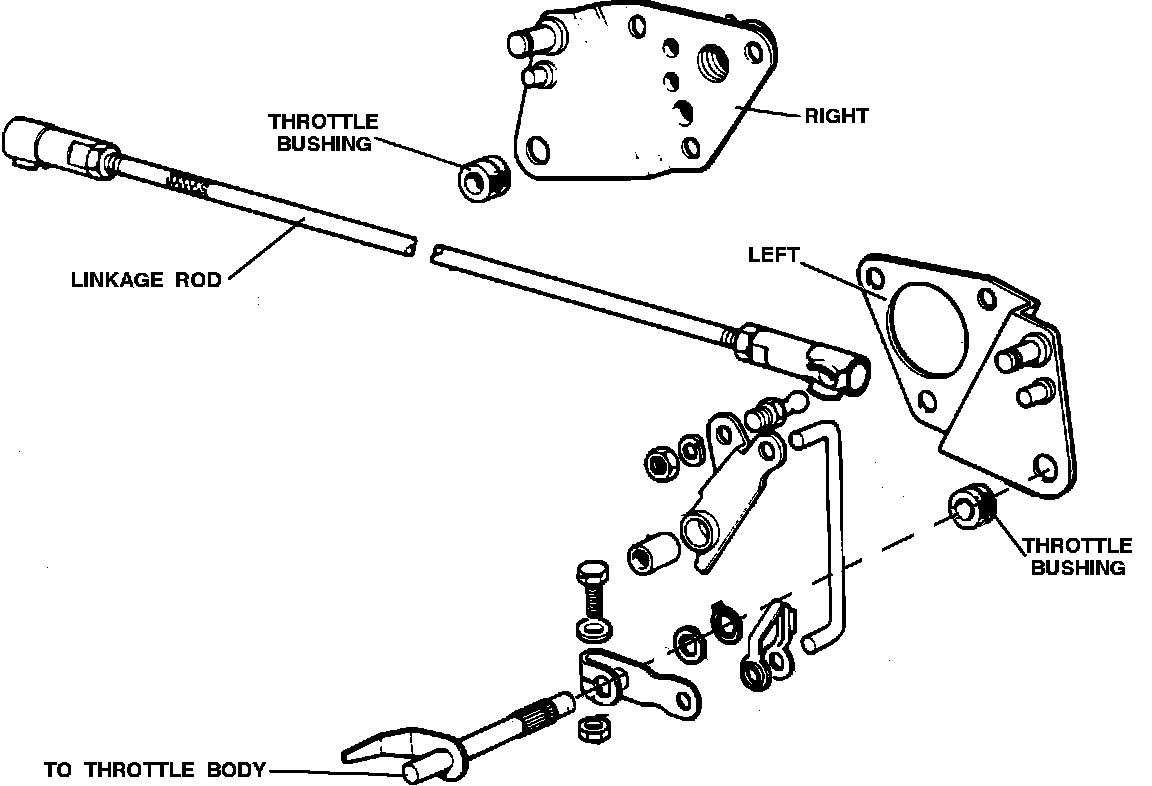 THROTTLE BUSHING

RIGHT

LINKAGE ROD

LEFT

THROTTLE BUSHING

TO THROTTLE BODY