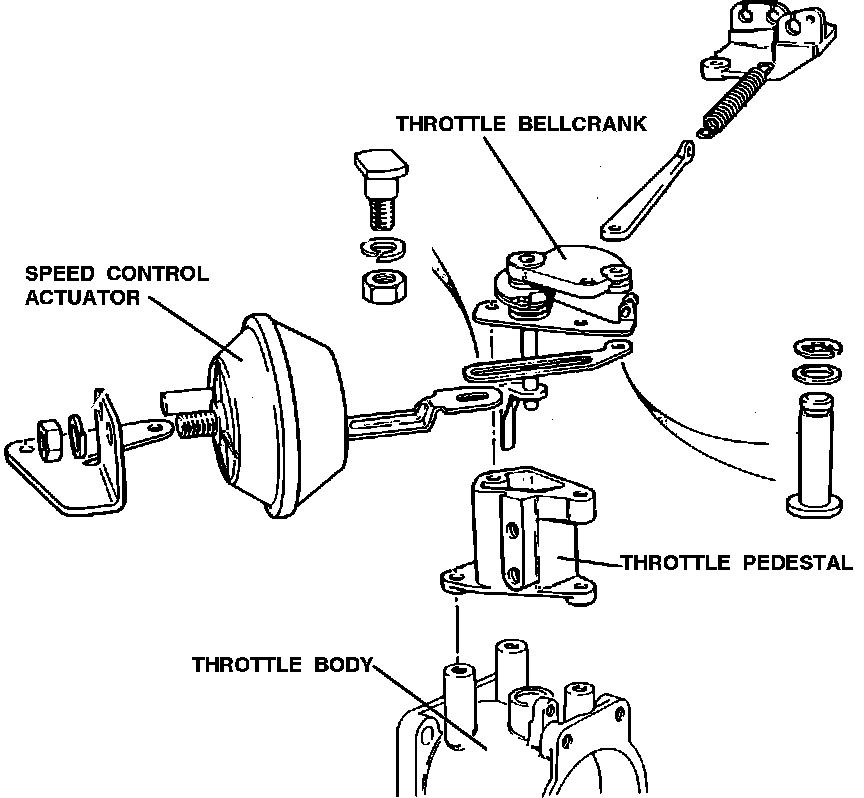 THROTTLE BELLCRANK

SPEED CONTROL ACTUATOR

THROTTLE PEDESTAL

THROTTLE BODY