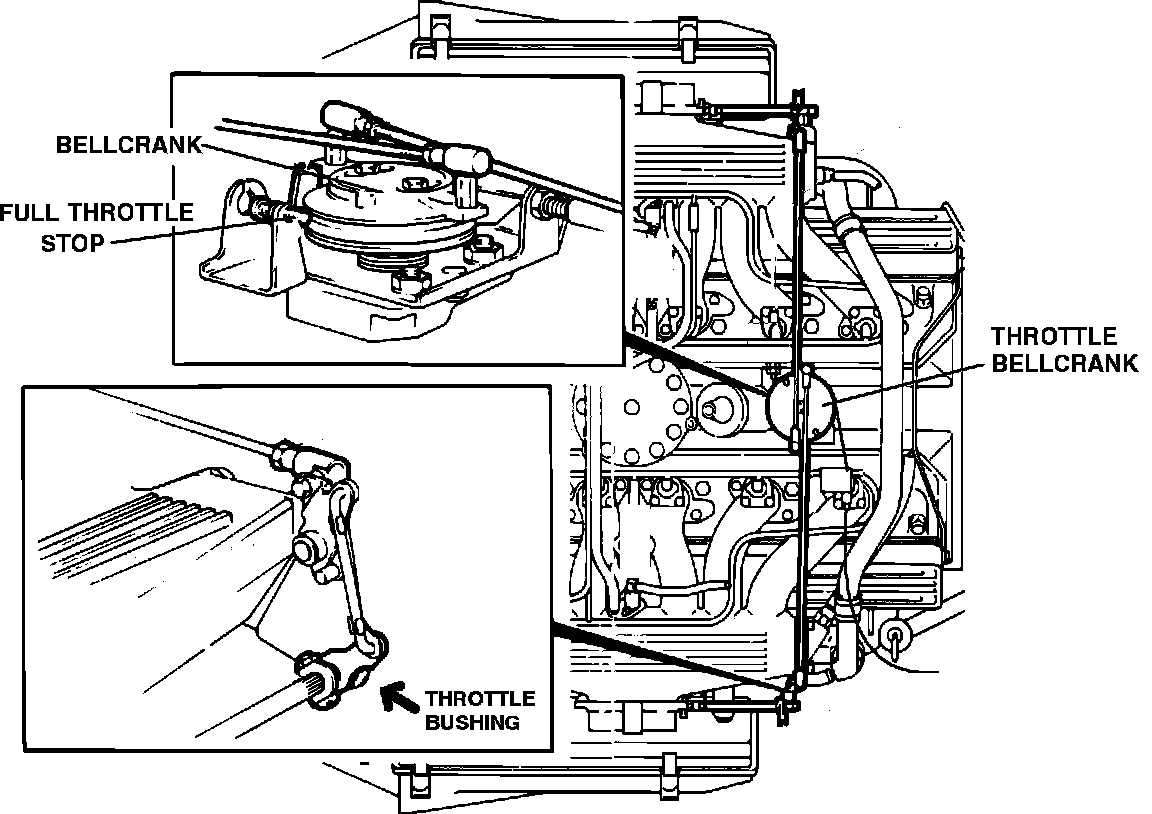 BELLCRANK
FULL THROTTLE STOP
THROTTLE BELLCRANK
THROTTLE BUSHING