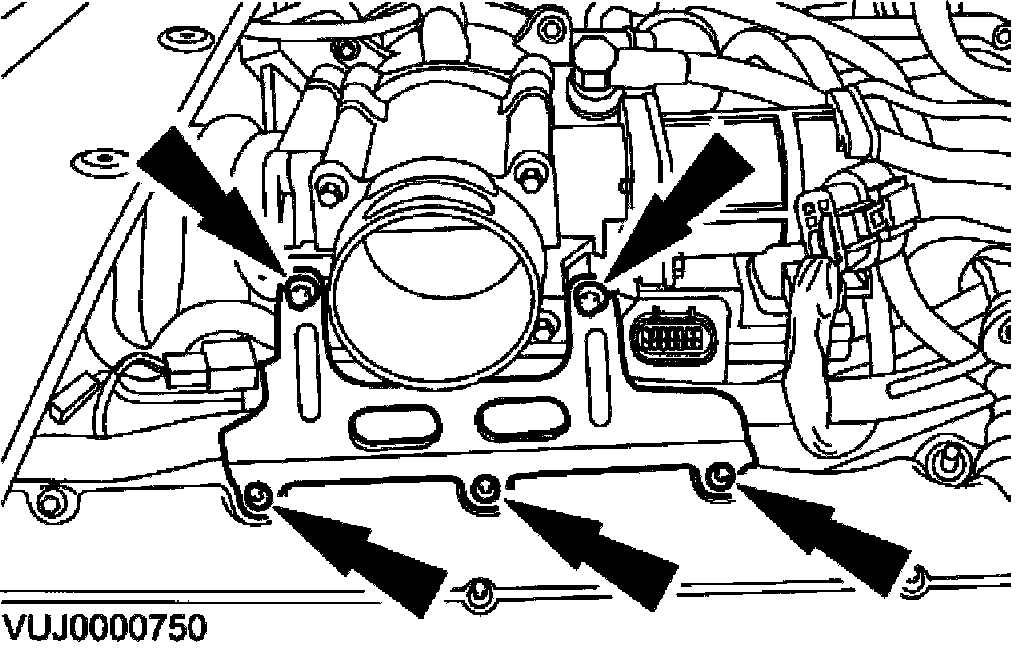 VUJ0000750