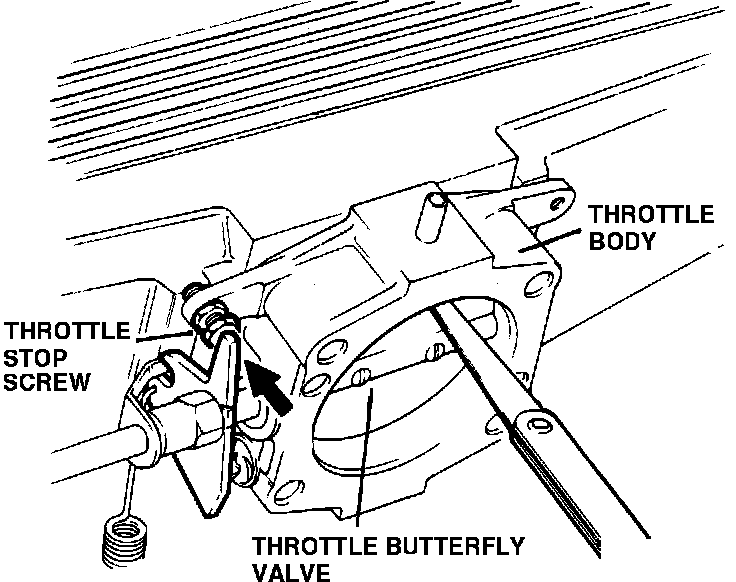 THROTTLE BODY

THROTTLE STOP SCREW

THROTTLE BUTTERFLY VALVE