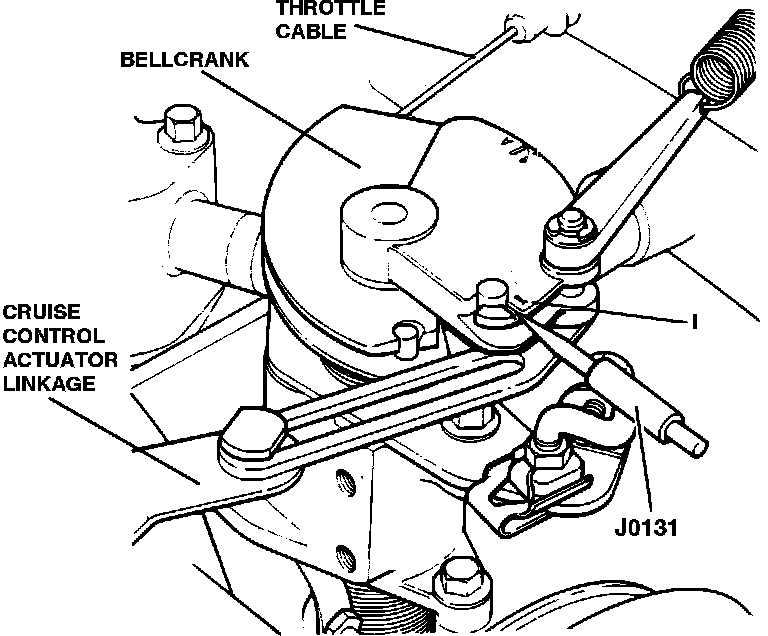 THROTTLE CABLE

BELLCRANK

CRUISE CONTROL ACTUATOR LINKAGE

I

J0131