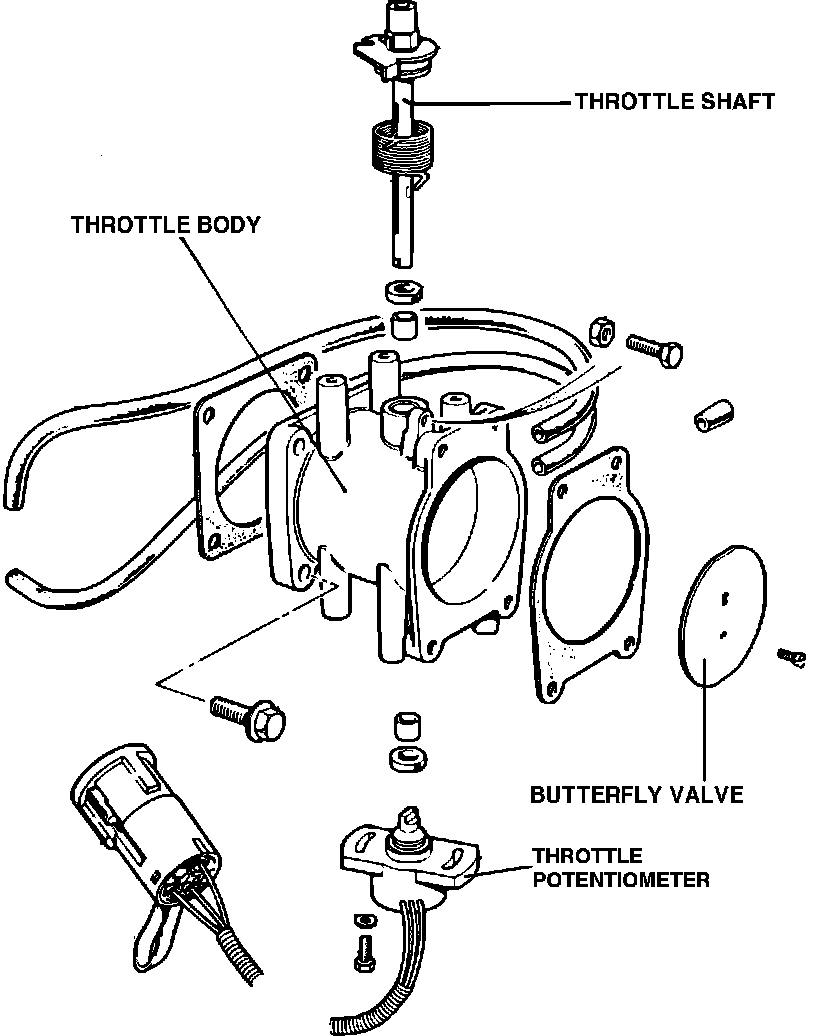 THROTTLE SHAFT

THROTTLE BODY

BUTTERFLY VALVE

THROTTLE POTENTIOMETER