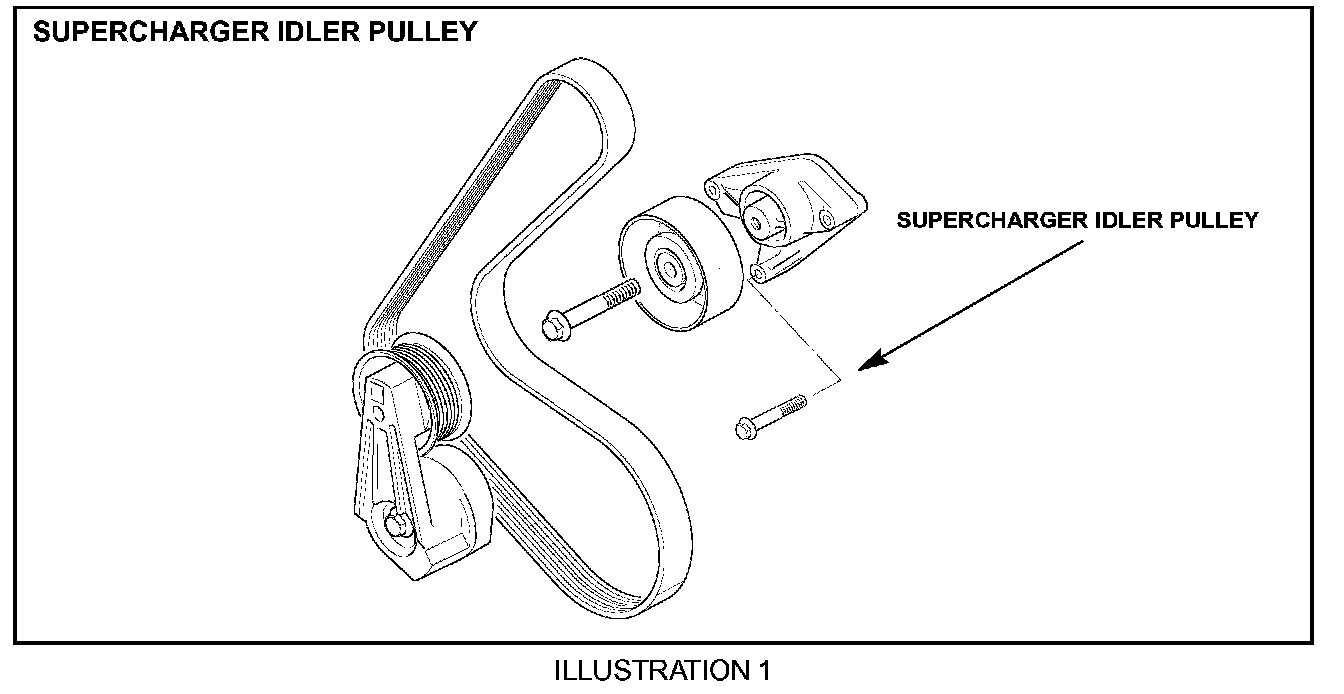 SUPERCHARGER IDLER PULLEY

SUPERCHARGER IDLER PULLEY

ILLUSTRATION 1