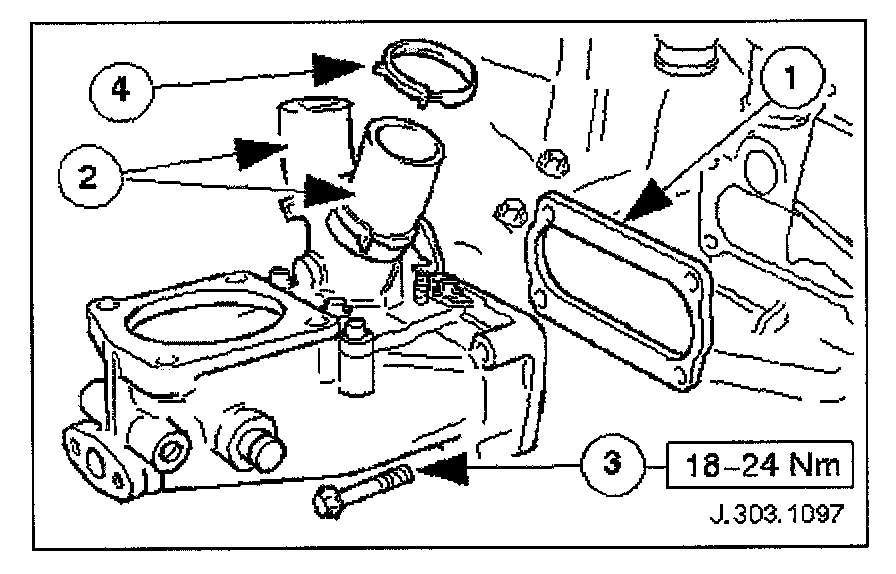 4
1
2
3
18–24 Nm
J.303.1097