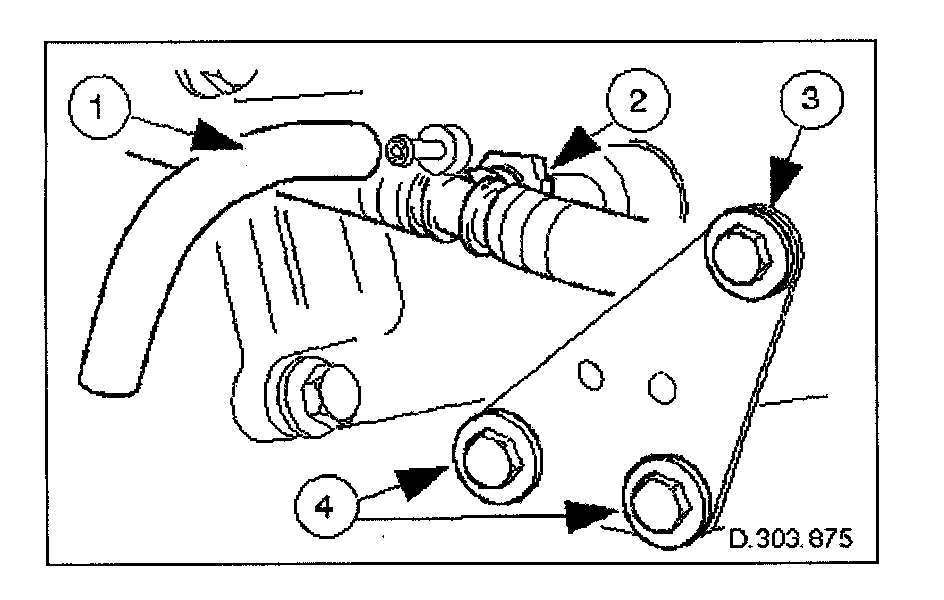 1
2
3
4
D.303.875