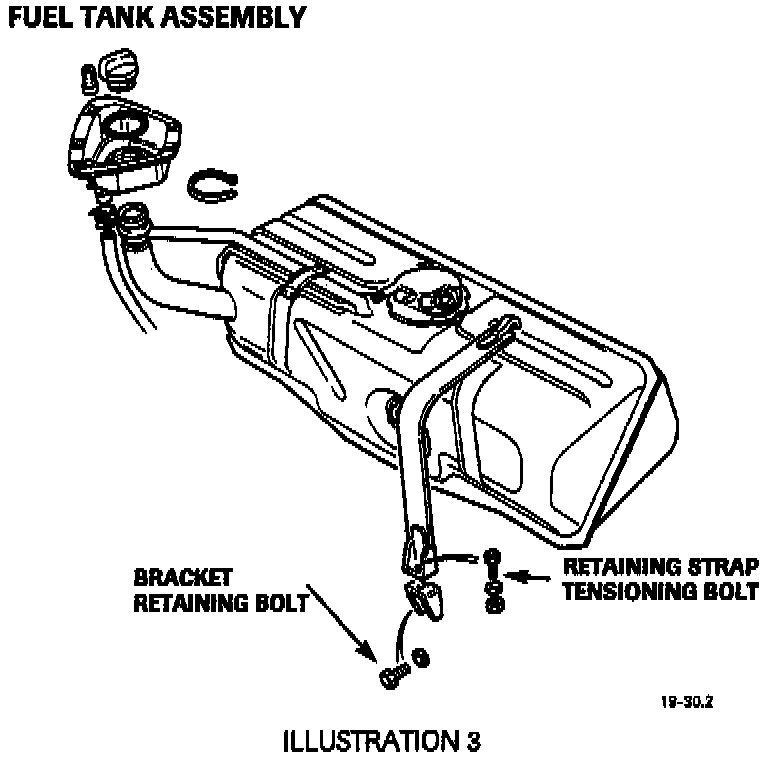 FUEL TANK ASSEMBLY

BRACKET RETAINING BOLT

RETAINING STRAP TENSIONING BOLT

19-30.2

ILLUSTRATION 3