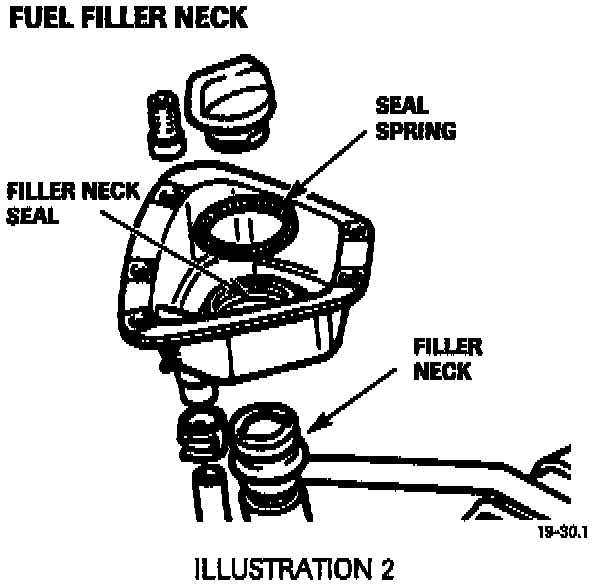 FUEL FILLER NECK

SEAL SPRING

FILLER NECK SEAL

FILLER NECK

19-30.1

ILLUSTRATION 2