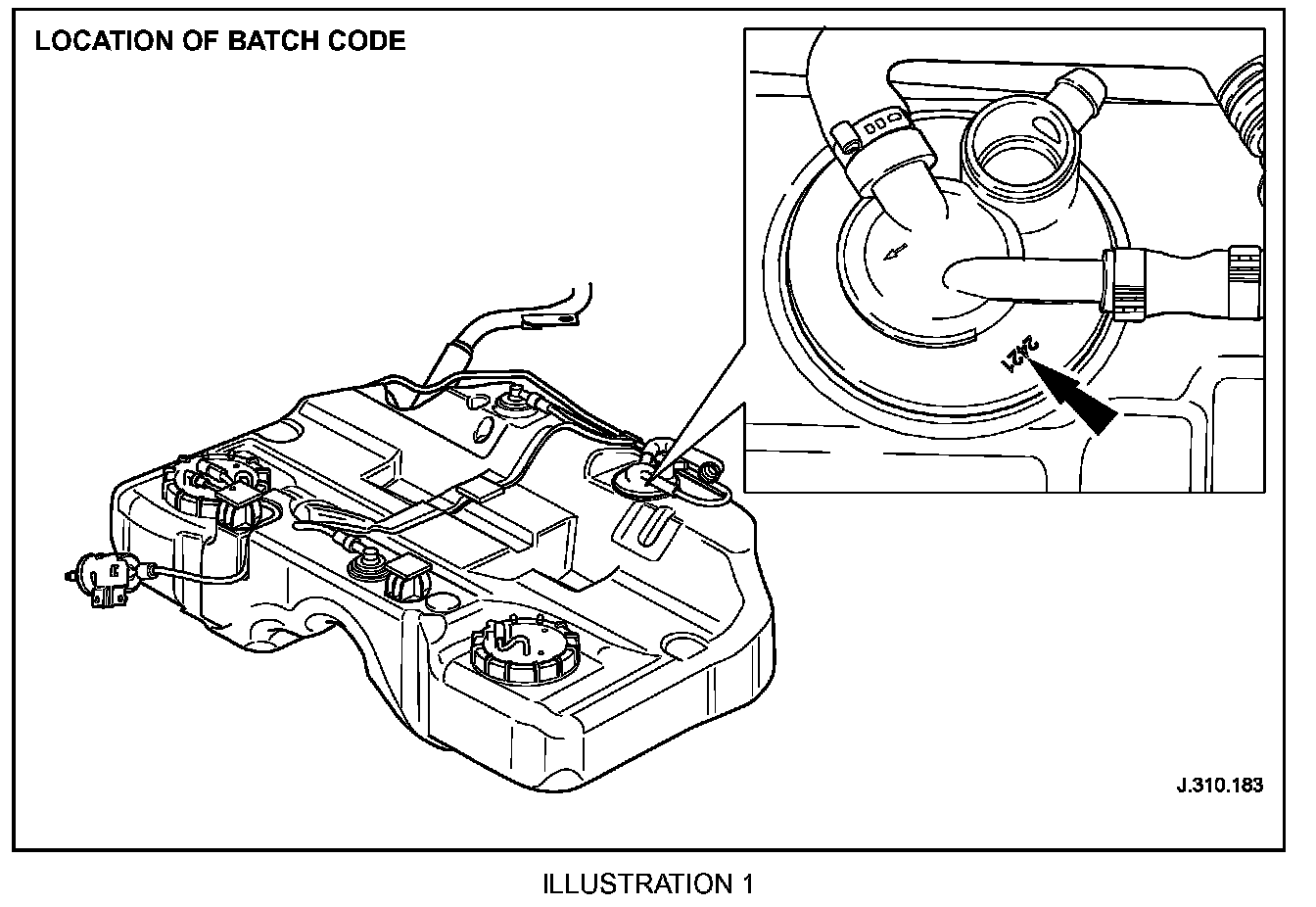 LOCATION OF BATCH CODE

2421

J.310.183

ILLUSTRATION 1