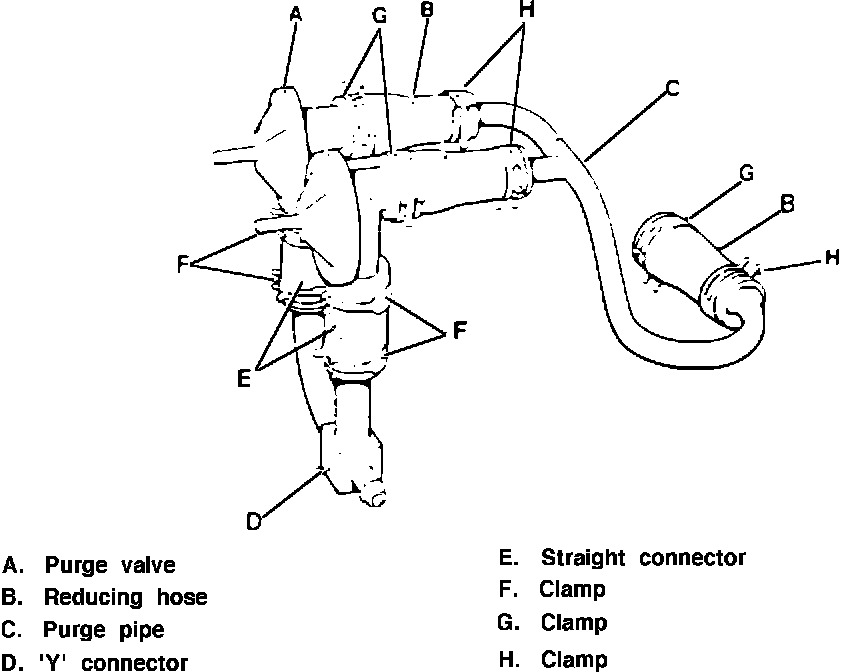 A G B H C G B H F F E D

A. Purge valve
B. Reducing hose
C. Purge pipe
D. 'Y' connector

E. Straight connector
F. Clamp
G. Clamp
H. Clamp