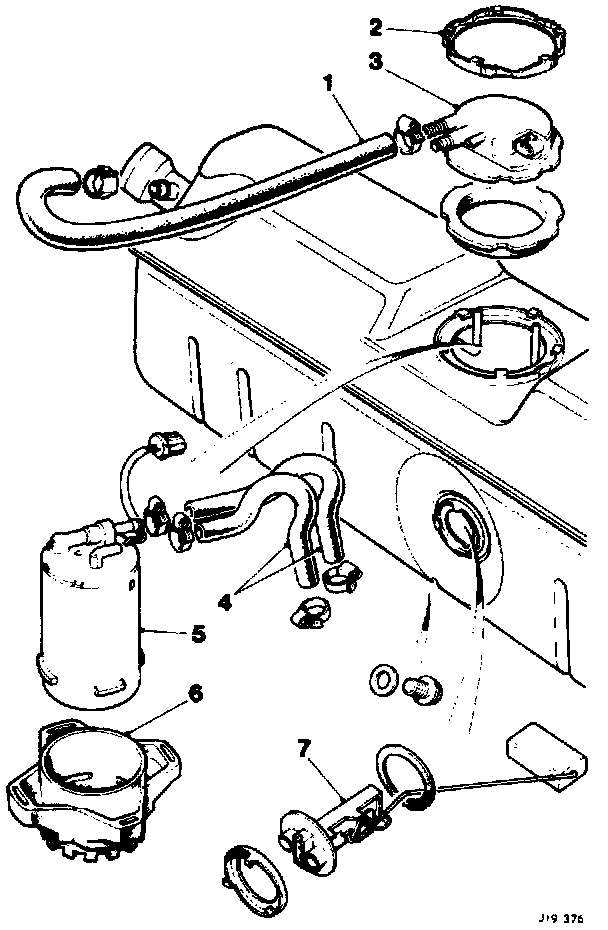 2
3
1
4
5
6
7
J19 376