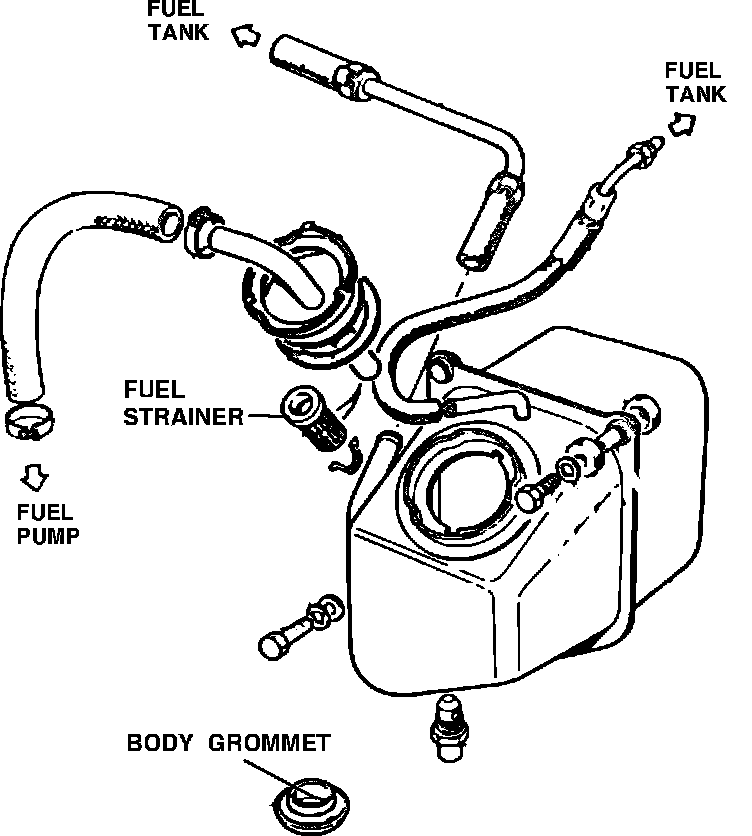 FUEL
TANK

FUEL
TANK

FUEL
STRAINER

FUEL
PUMP

BODY GROMMET