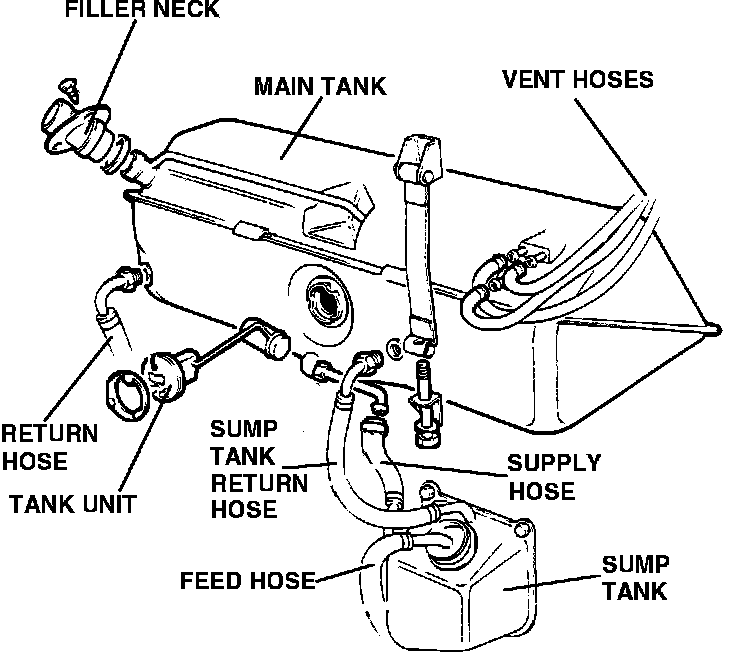 FILLER NECK

MAIN TANK

VENT HOSES

RETURN HOSE

TANK UNIT

SUMP TANK RETURN HOSE

SUPPLY HOSE

FEED HOSE

SUMP TANK