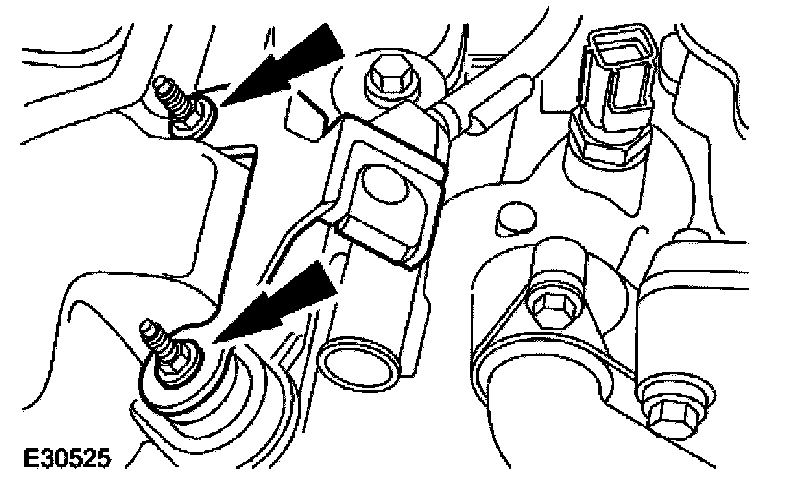 E30525