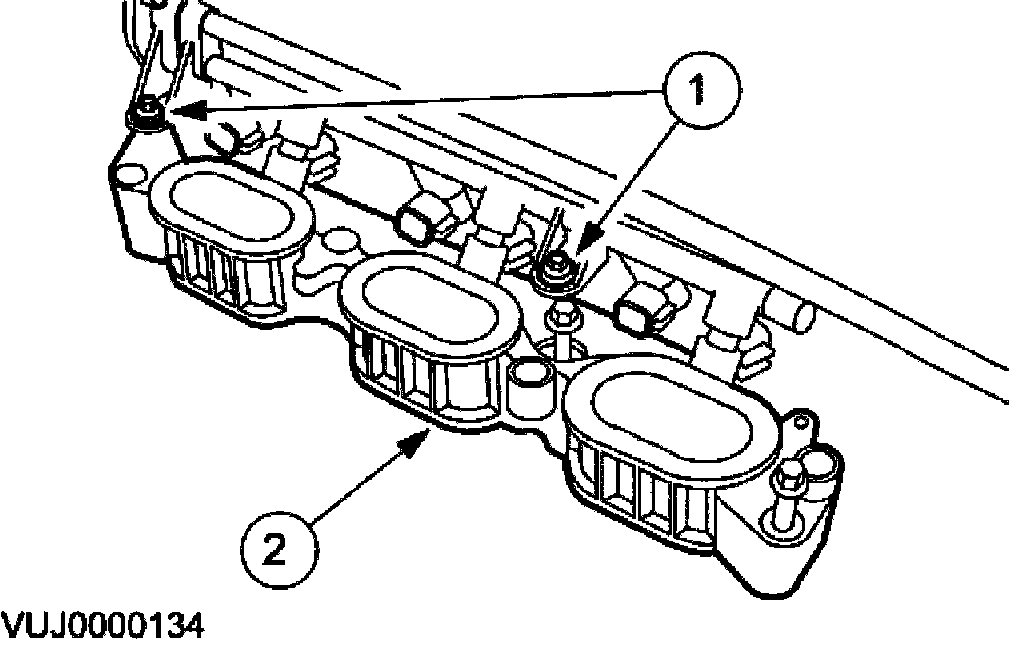 1

2

VUJ0000134