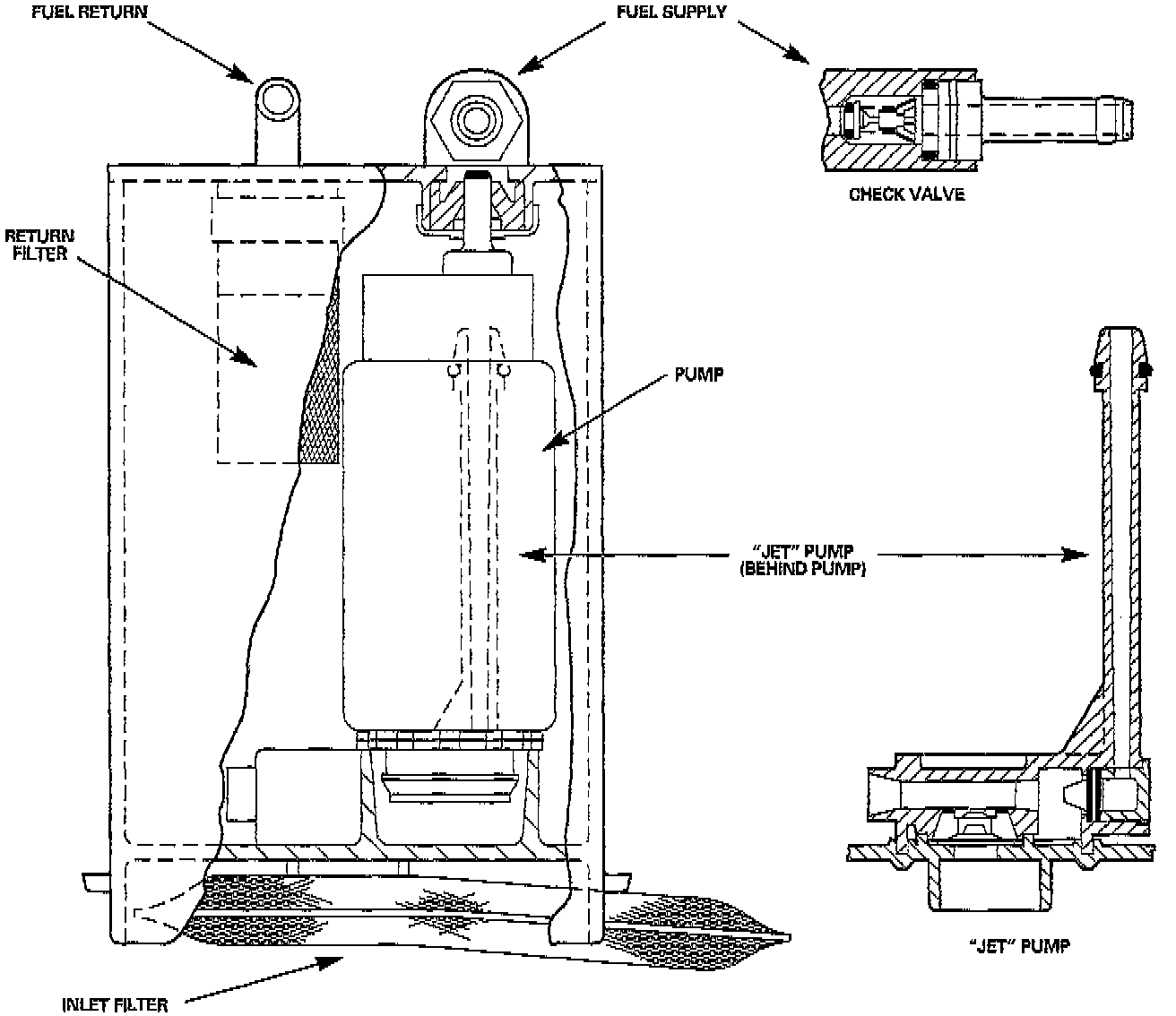 FUEL RETURN

FUEL SUPPLY

CHECK VALVE

RETURN FILTER

PUMP

"JET" PUMP (BEHIND PUMP)

"JET" PUMP

INLET FILTER