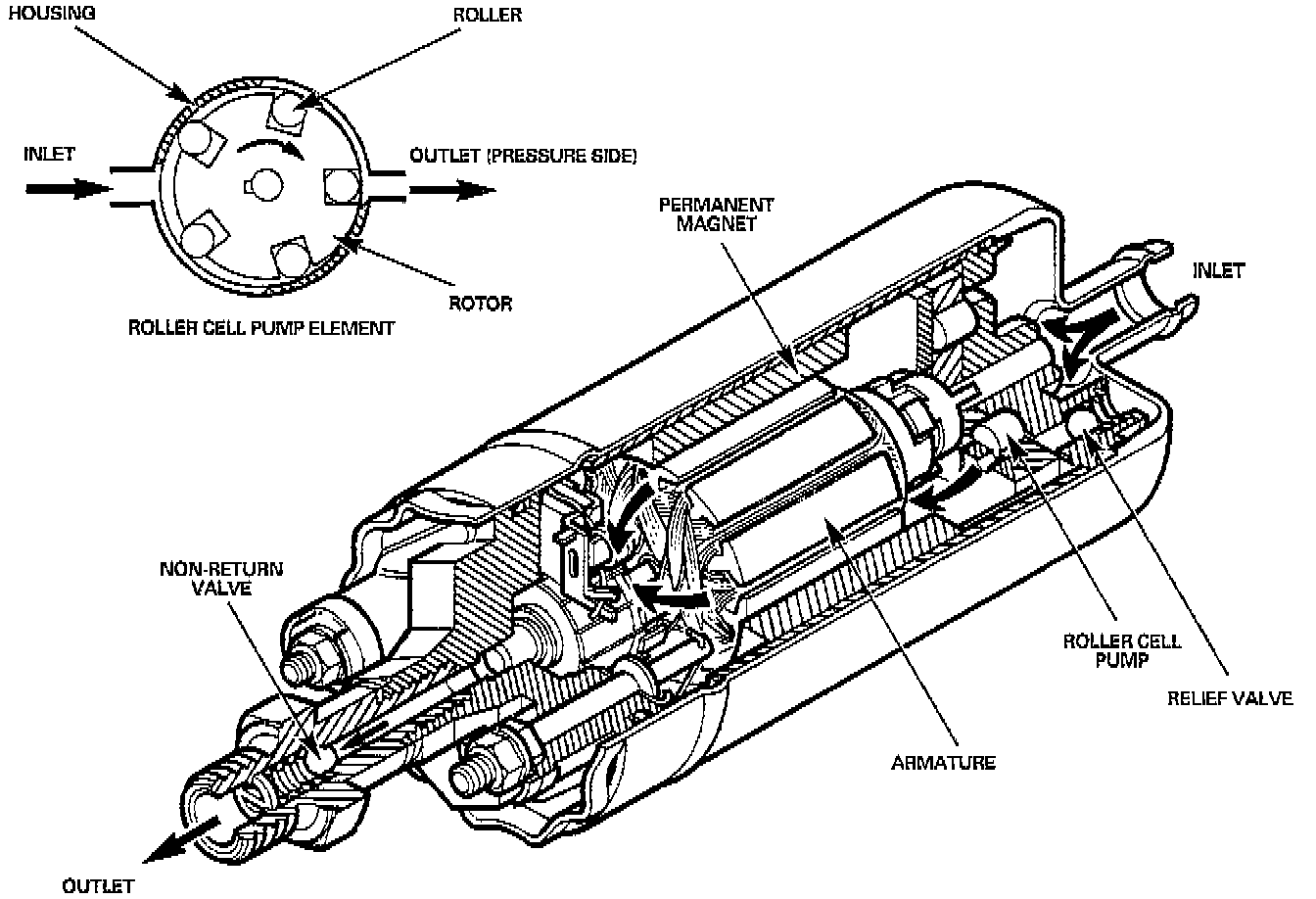 HOUSING
ROLLER
INLET
OUTLET (PRESSURE SIDE)
ROTOR
ROLLER CELL PUMP ELEMENT
PERMANENT MAGNET
INLET
NON-RETURN VALVE
ROLLER CELL PUMP
RELIEF VALVE
ARMATURE
OUTLET