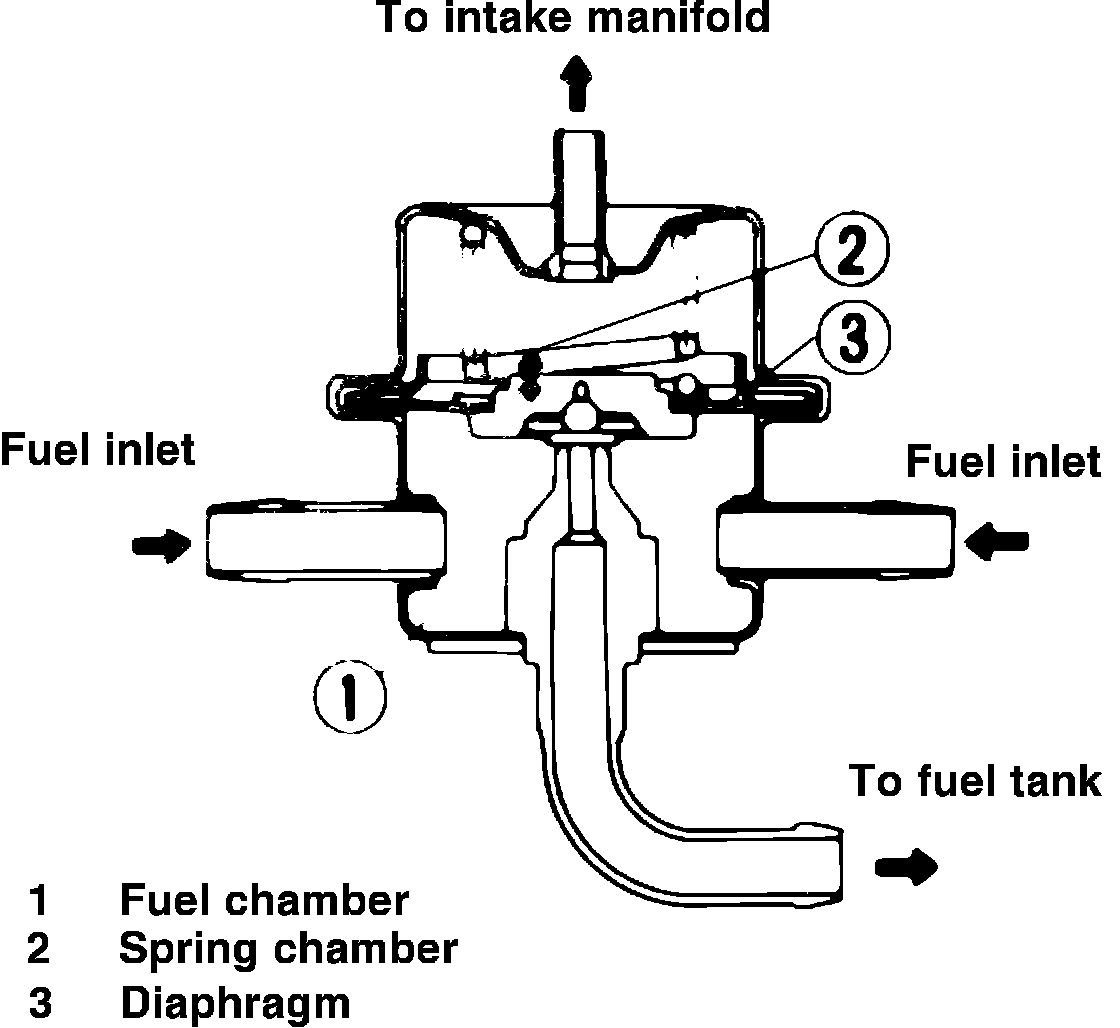 To intake manifold

2

3

Fuel inlet

Fuel inlet

1

To fuel tank

1 Fuel chamber
2 Spring chamber
3 Diaphragm