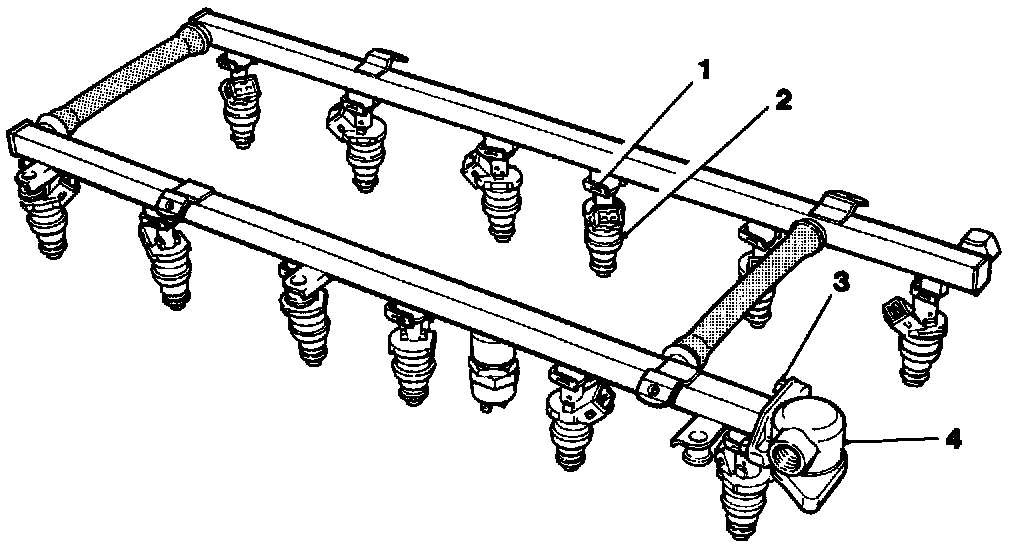 1
2
3
4