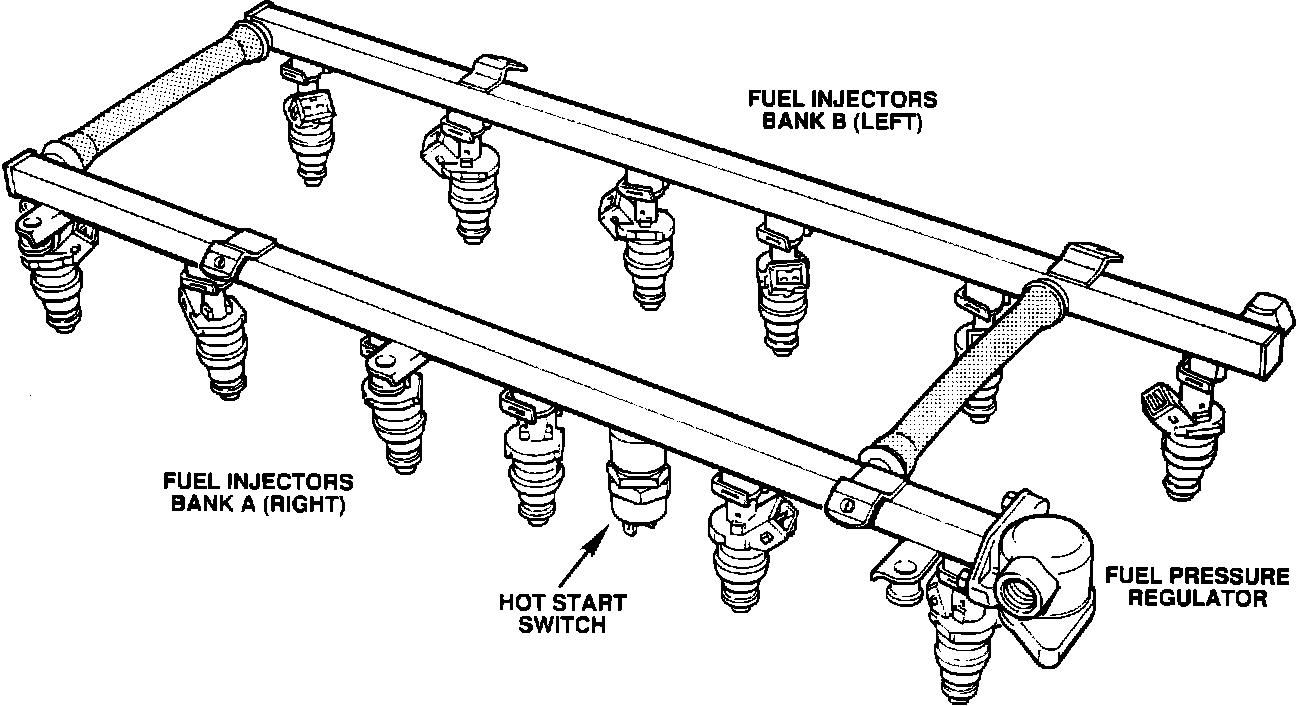 FUEL INJECTORS
BANK B (LEFT)

FUEL INJECTORS
BANK A (RIGHT)

HOT START
SWITCH

FUEL PRESSURE
REGULATOR