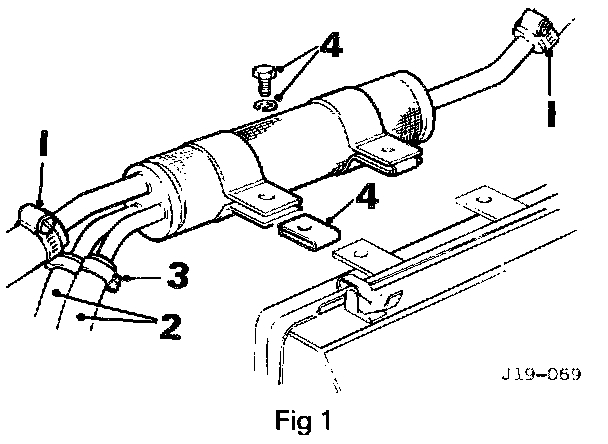 4
I
I
4
3
2
J19-069
Fig 1