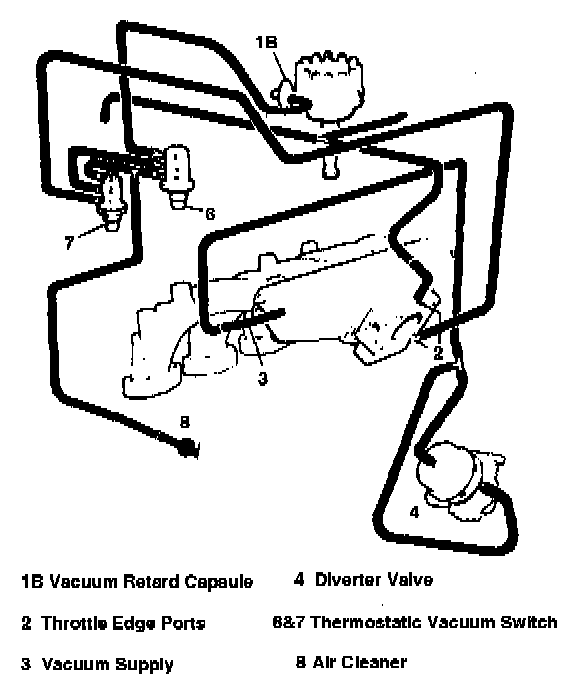 1B

6

7

3

2

8

4

1B Vacuum Retard Capsule

2 Throttle Edge Ports

3 Vacuum Supply

4 Diverter Valve

6&7 Thermostatic Vacuum Switch

8 Air Cleaner