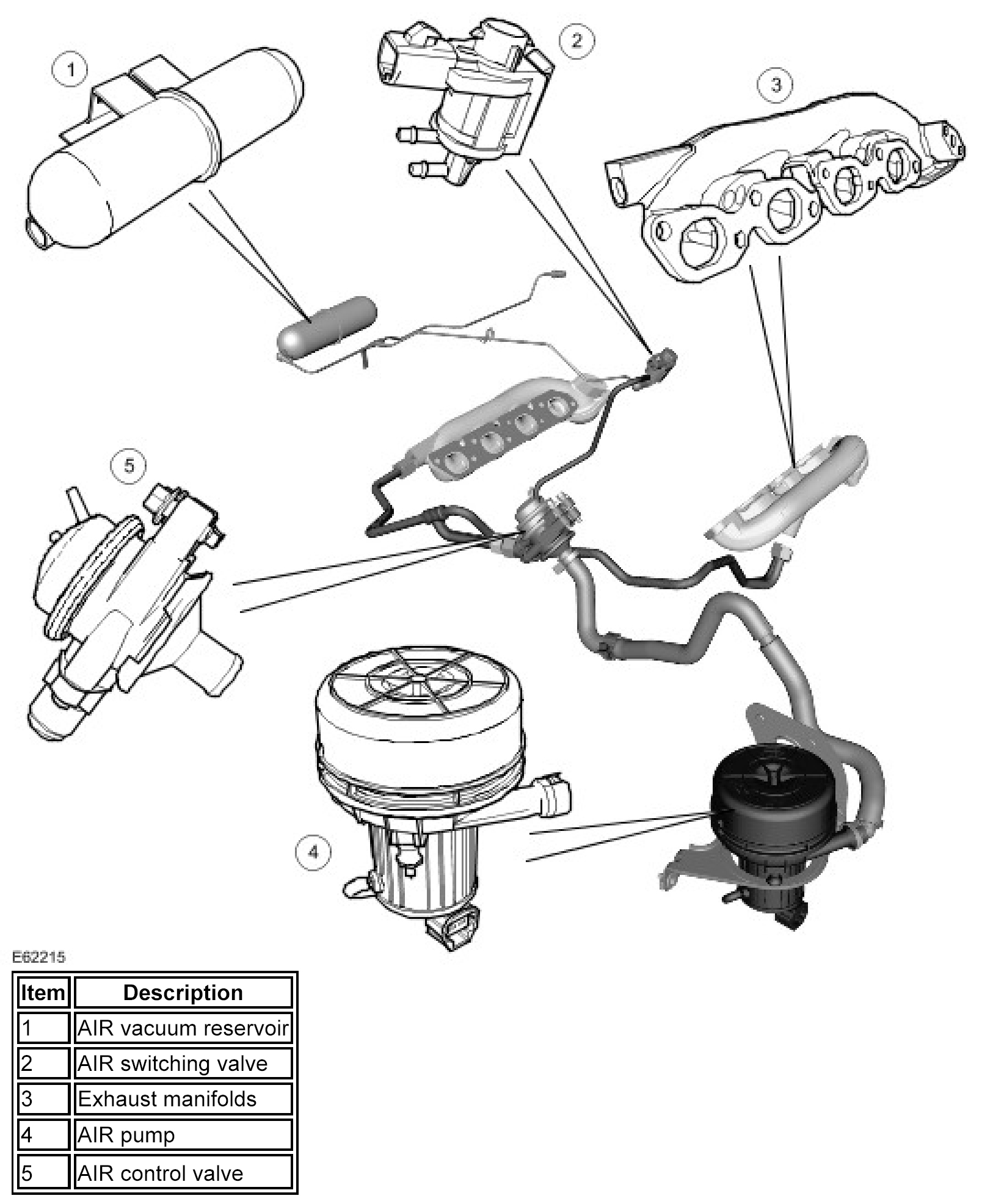 1

2

3

5

4

E62215

| Item | Description |
|---|---|
| 1 | AIR vacuum reservoir |
| 2 | AIR switching valve |
| 3 | Exhaust manifolds |
| 4 | AIR pump |
| 5 | AIR control valve |