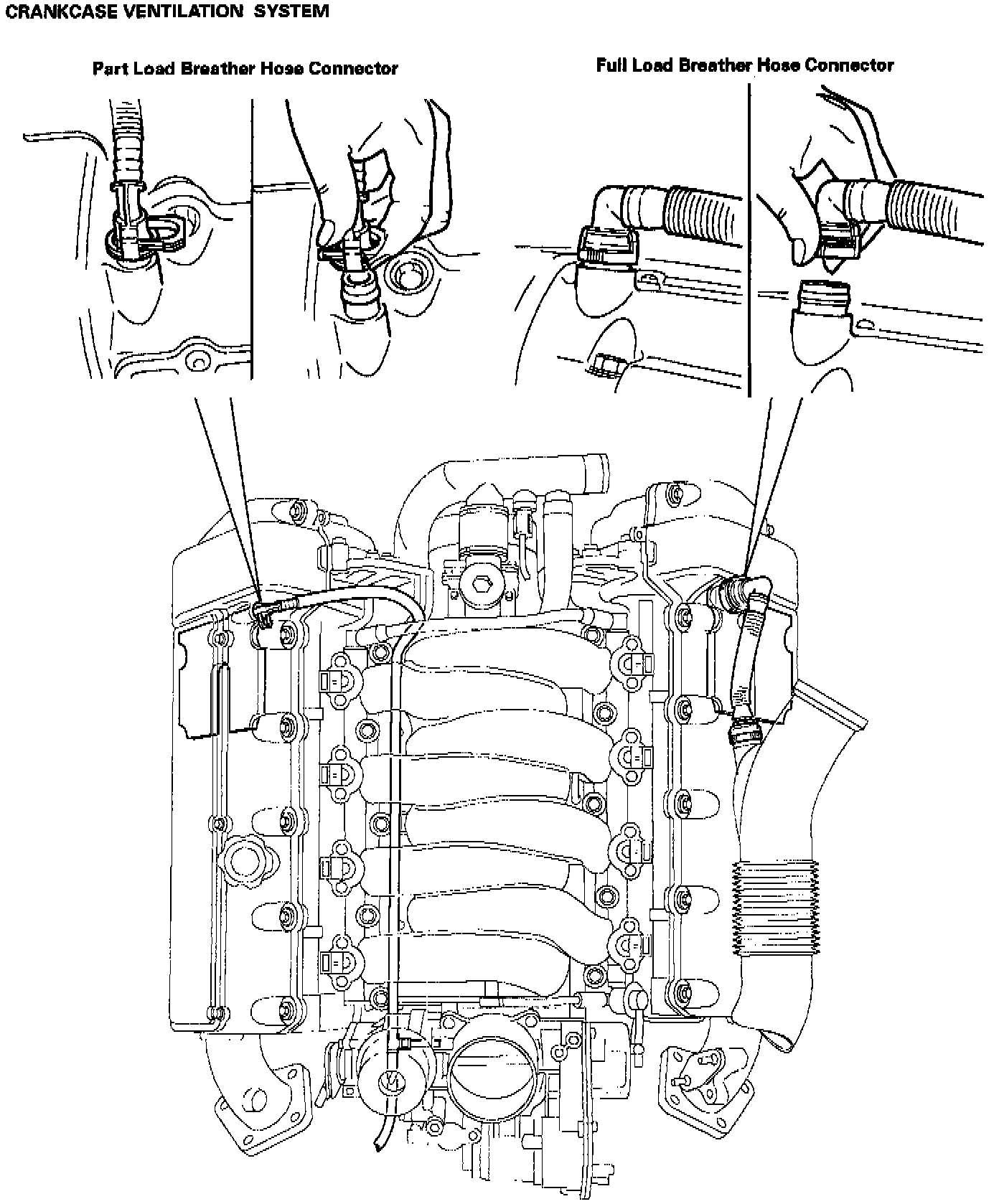 CRANKCASE VENTILATION SYSTEM

Part Load Breather Hose Connector

Full Load Breather Hose Connector