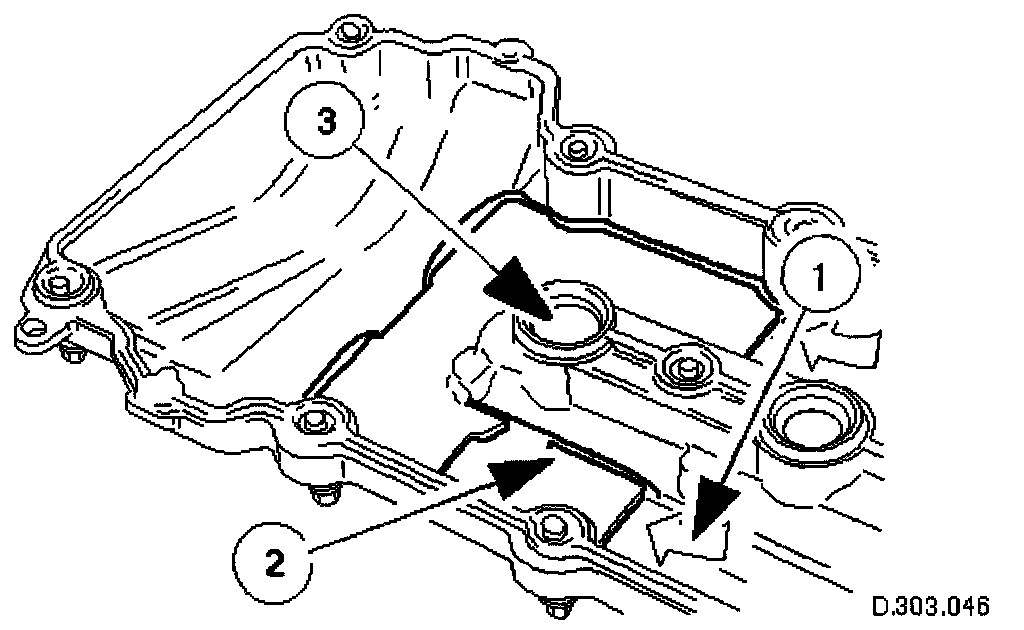 3

1

2

D.303.046