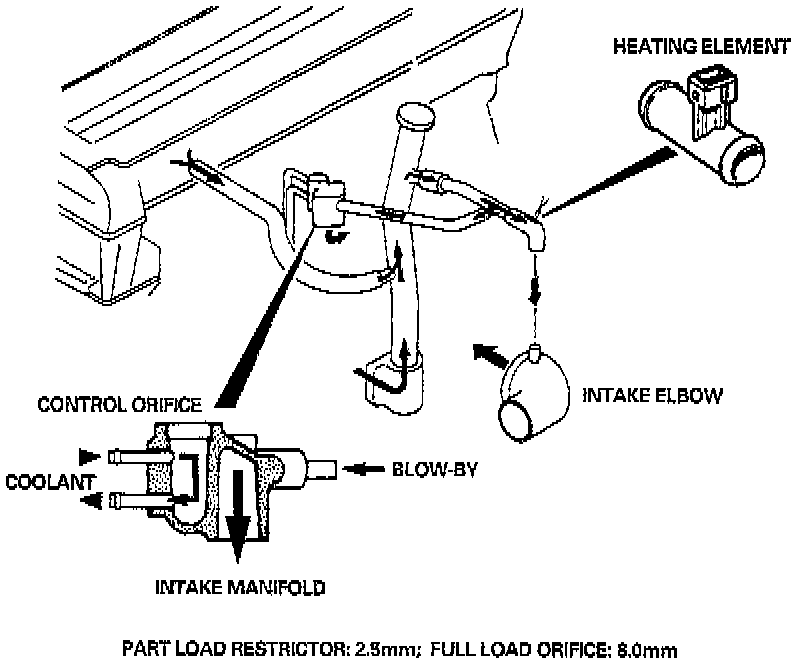 HEATING ELEMENT

CONTROL ORIFICE

INTAKE ELBOW

COOLANT

BLOW-BY

INTAKE MANIFOLD

PART LOAD RESTRICTOR: 2.5mm; FULL LOAD ORIFICE: 8.0mm