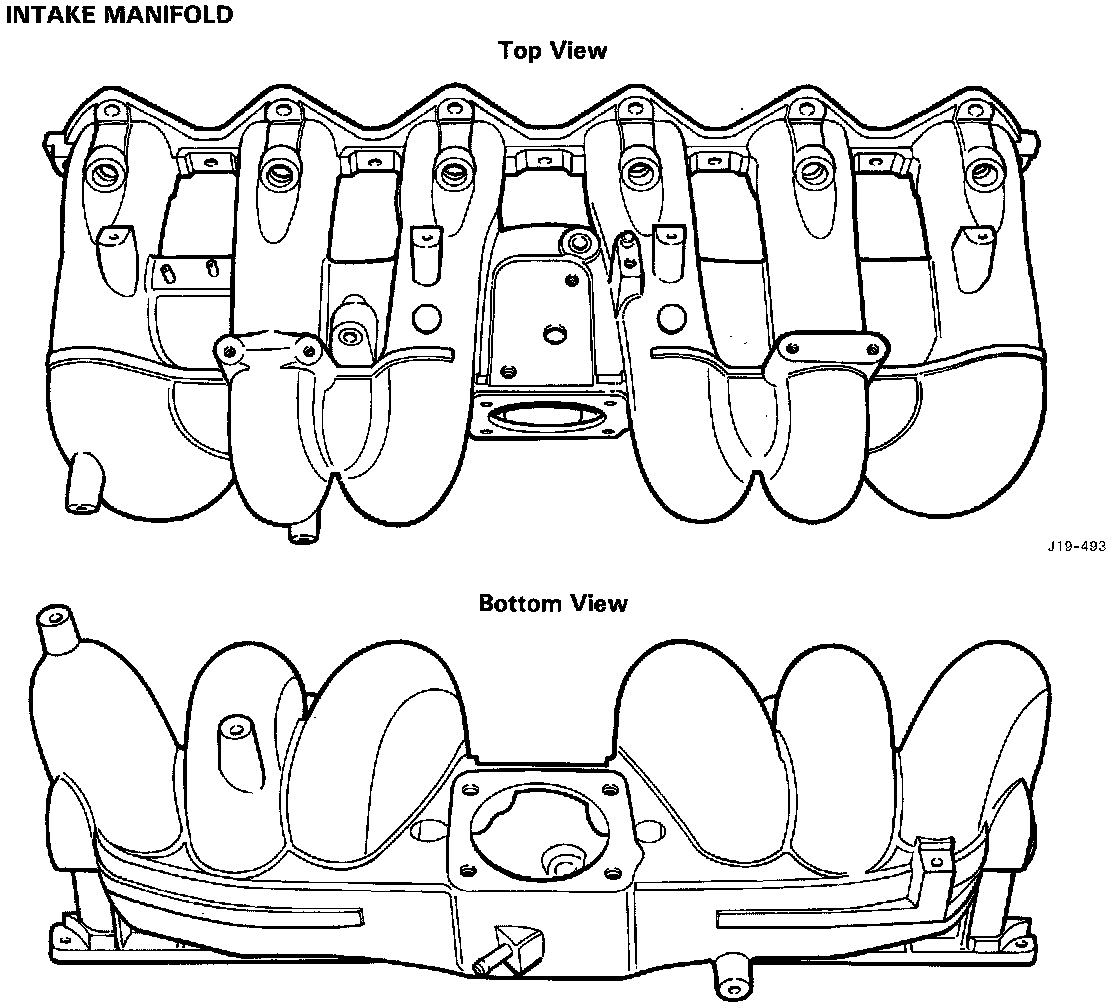 INTAKE MANIFOLD

Top View

J19-493

Bottom View