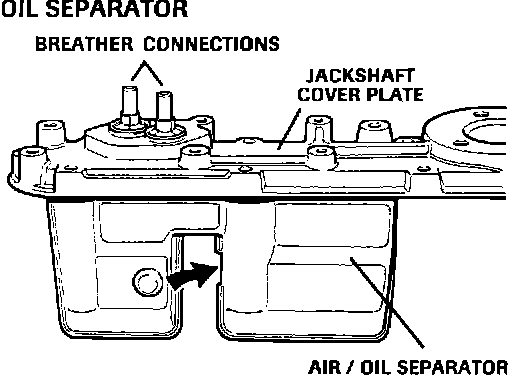 OIL SEPARATOR

BREATHER CONNECTIONS

JACKSHAFT COVER PLATE

AIR / OIL SEPARATOR