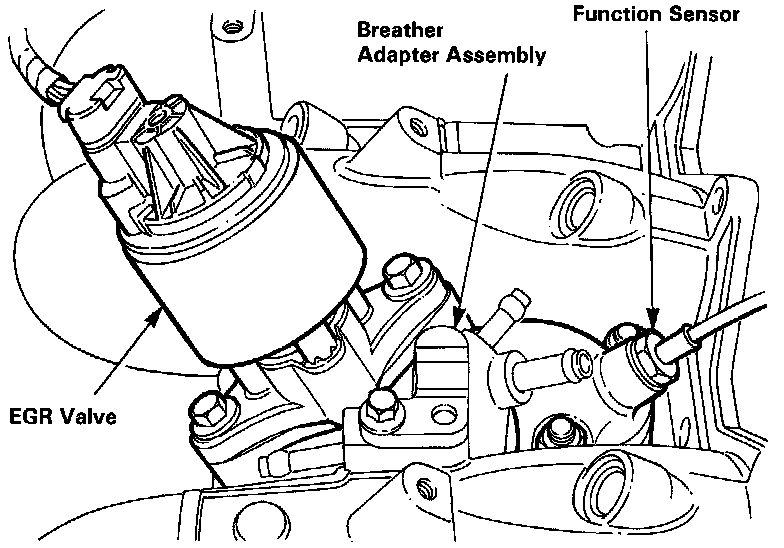 Breather Adapter Assembly

Function Sensor

EGR Valve