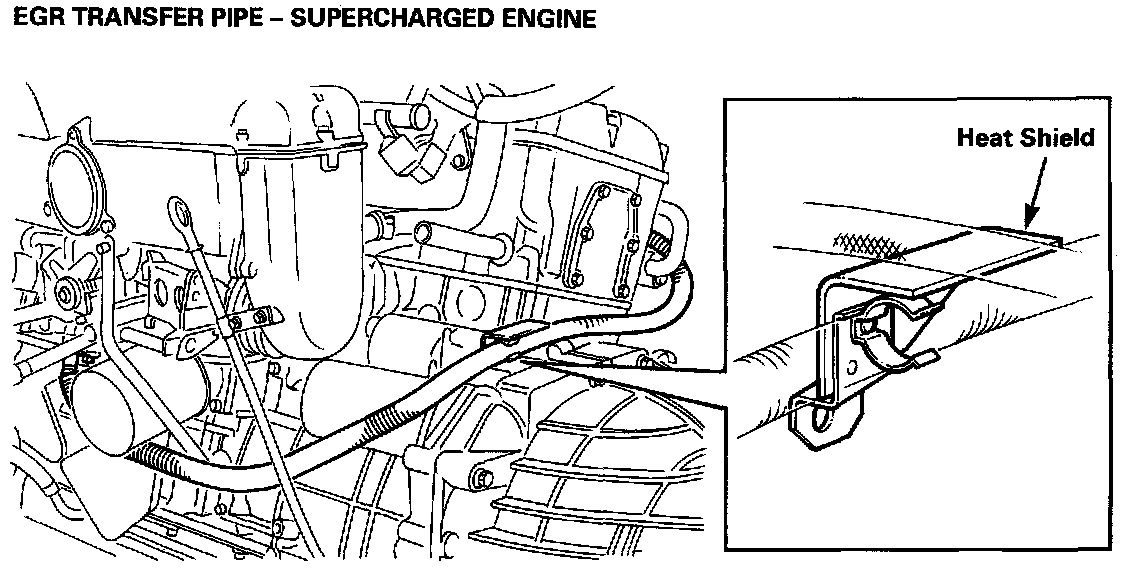 EGR TRANSFER PIPE – SUPERCHARGED ENGINE

Heat Shield