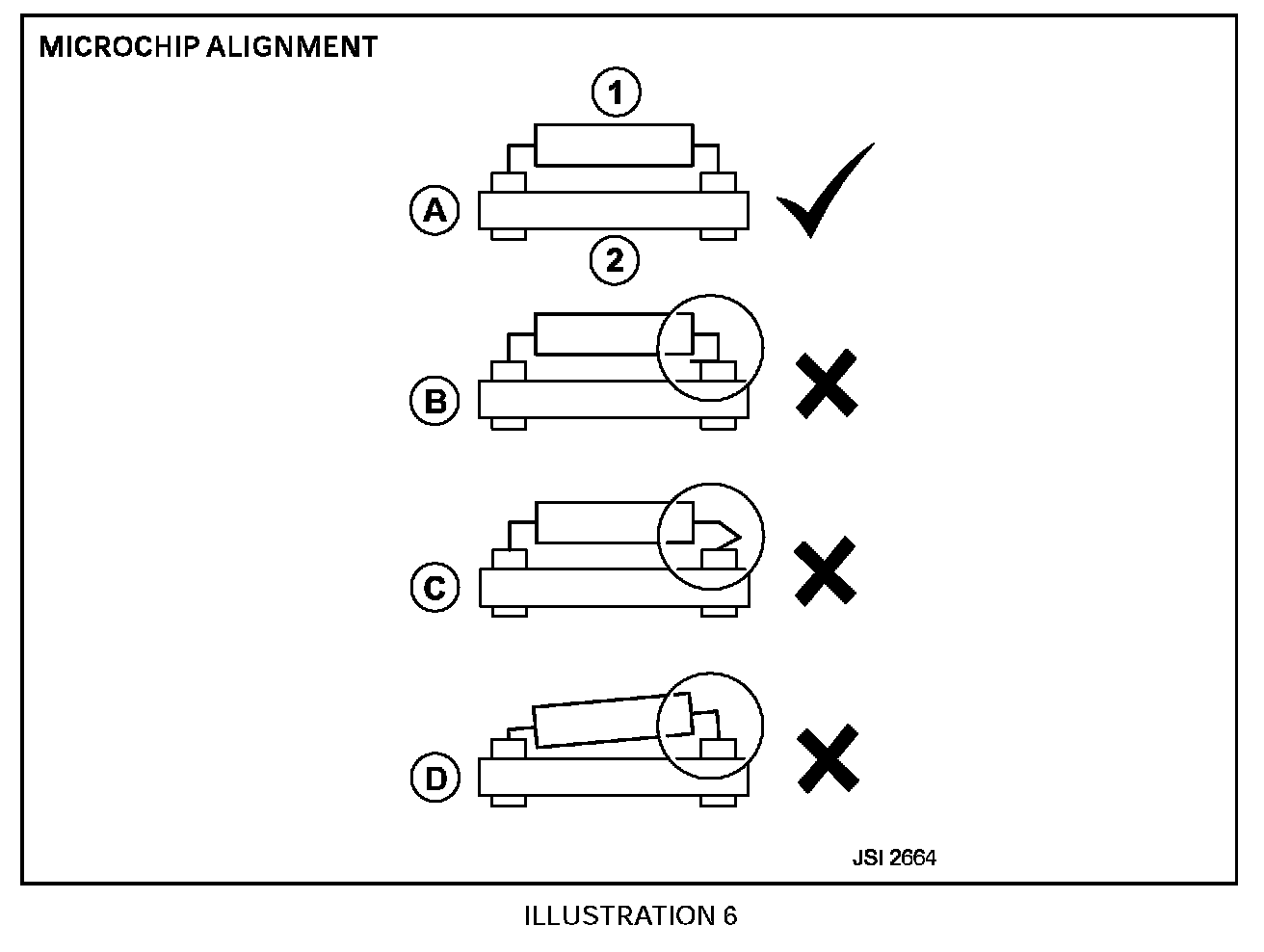 MICROCHIP ALIGNMENT

1

A

2

B

C

D

JSI 2664

ILLUSTRATION 6