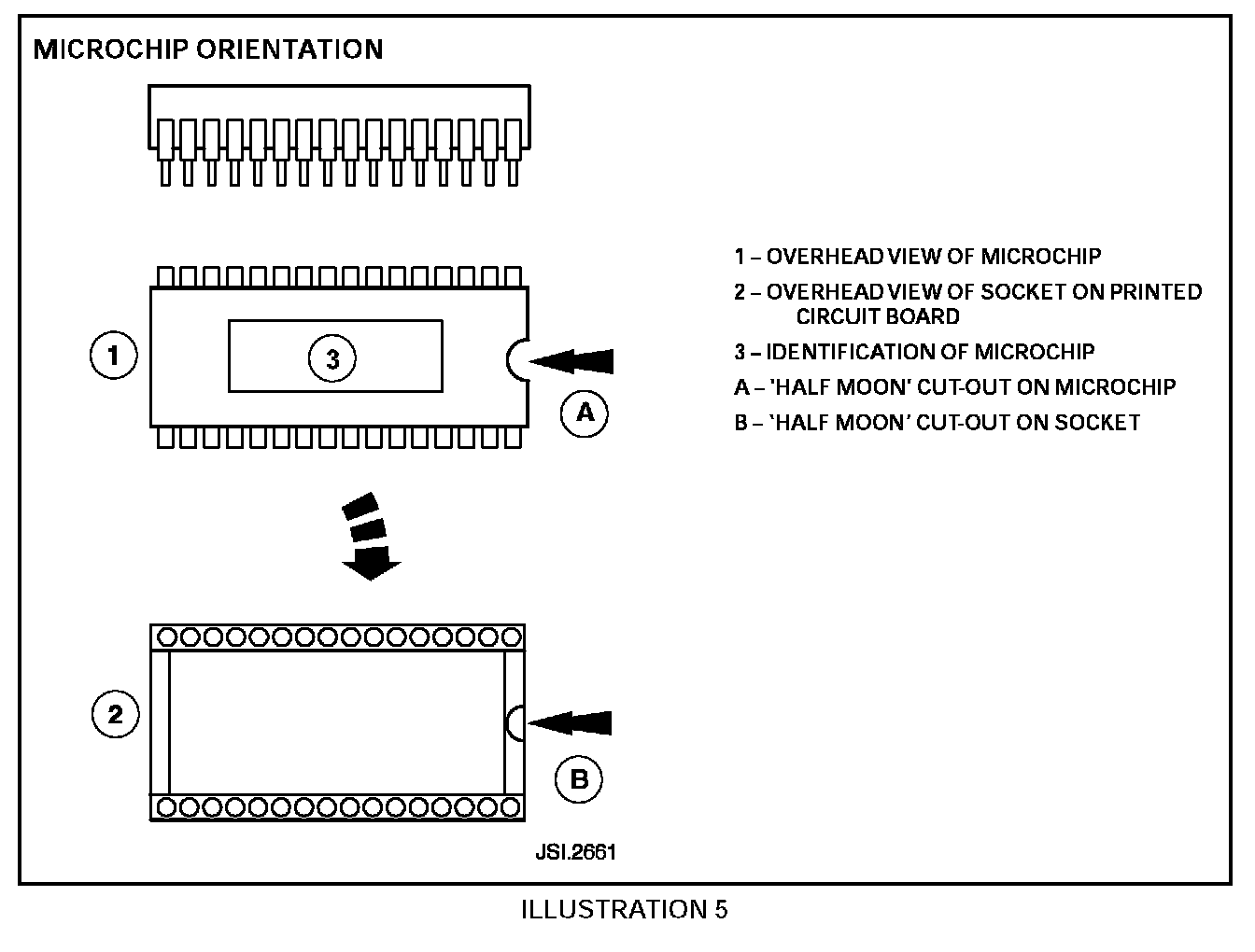 MICROCHIP ORIENTATION

1

3

A

2

B

1 – OVERHEAD VIEW OF MICROCHIP
2 – OVERHEAD VIEW OF SOCKET ON PRINTED CIRCUIT BOARD
3 – IDENTIFICATION OF MICROCHIP
A – 'HALF MOON' CUT-OUT ON MICROCHIP
B – 'HALF MOON' CUT-OUT ON SOCKET

JSI.2661

ILLUSTRATION 5