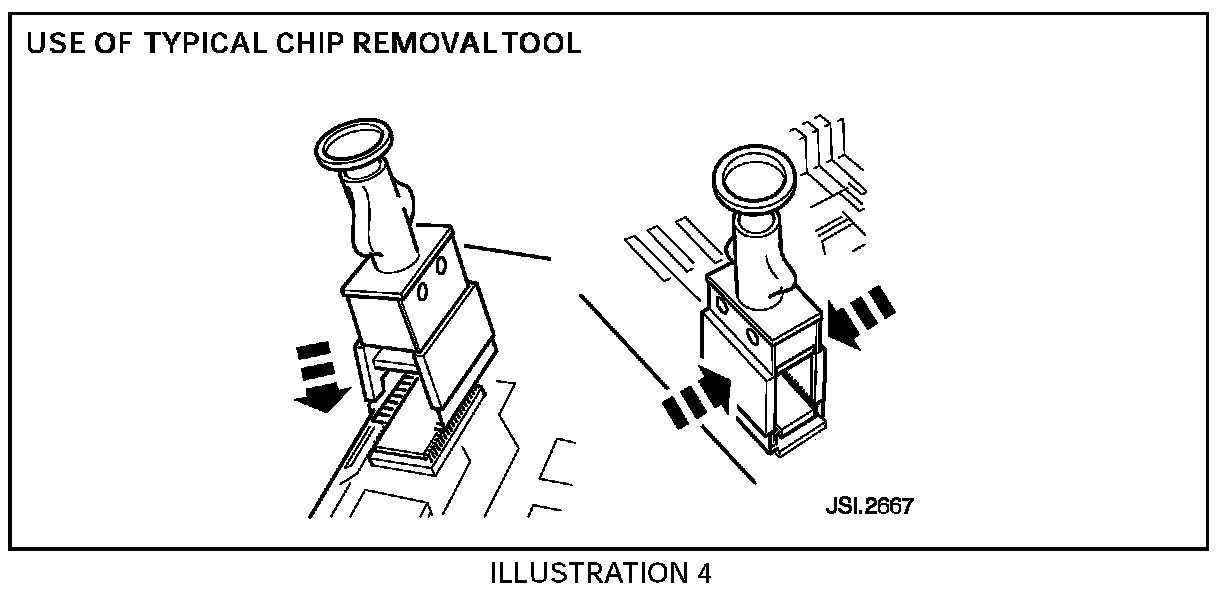 USE OF TYPICAL CHIP REMOVAL TOOL

JSI.2667

ILLUSTRATION 4