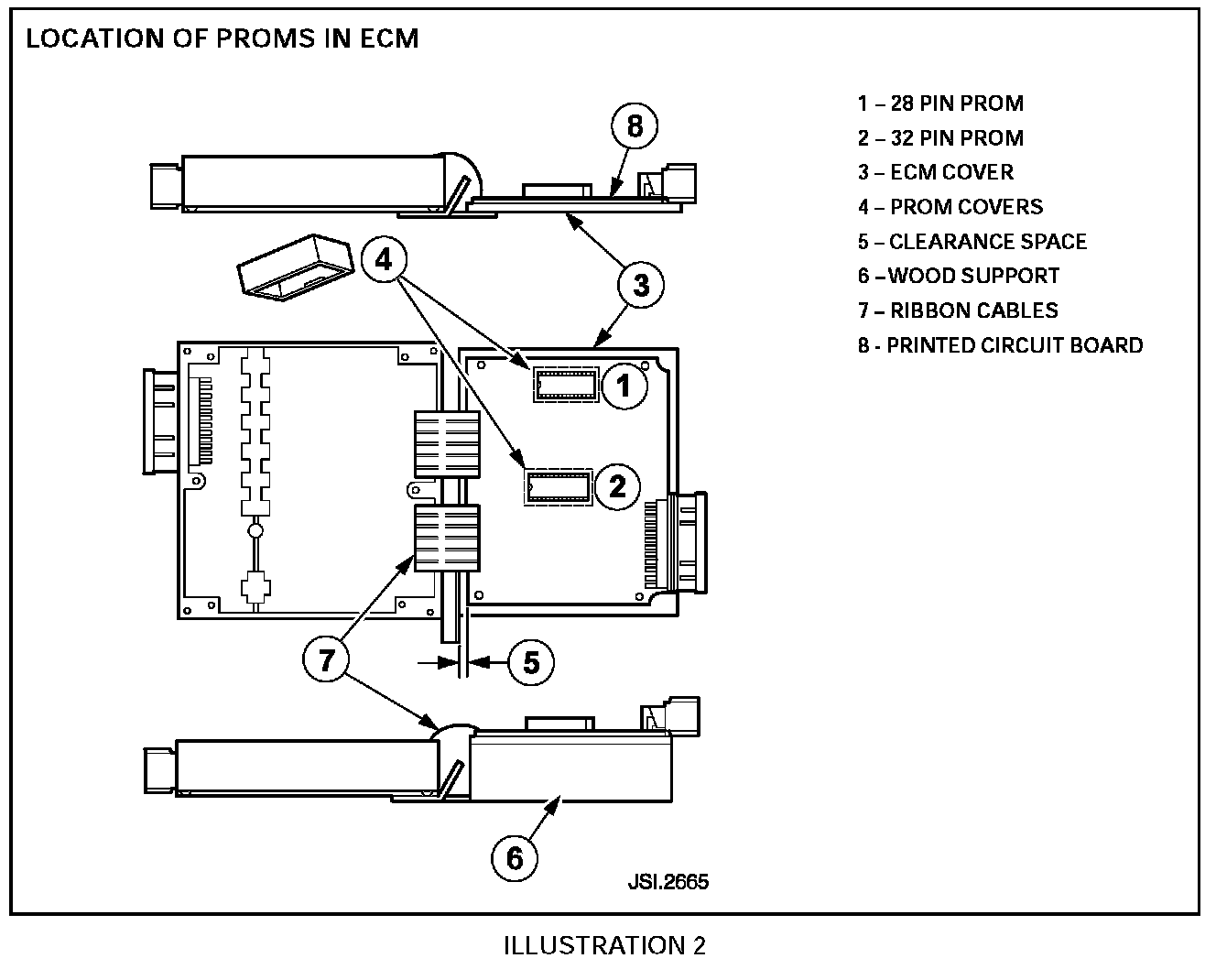 LOCATION OF PROMS IN ECM

1 – 28 PIN PROM
2 – 32 PIN PROM
3 – ECM COVER
4 – PROM COVERS
5 – CLEARANCE SPACE
6 –WOOD SUPPORT
7 – RIBBON CABLES
8 - PRINTED CIRCUIT BOARD

8

4

3

1

2

7

5

6

JSI.2665

ILLUSTRATION 2