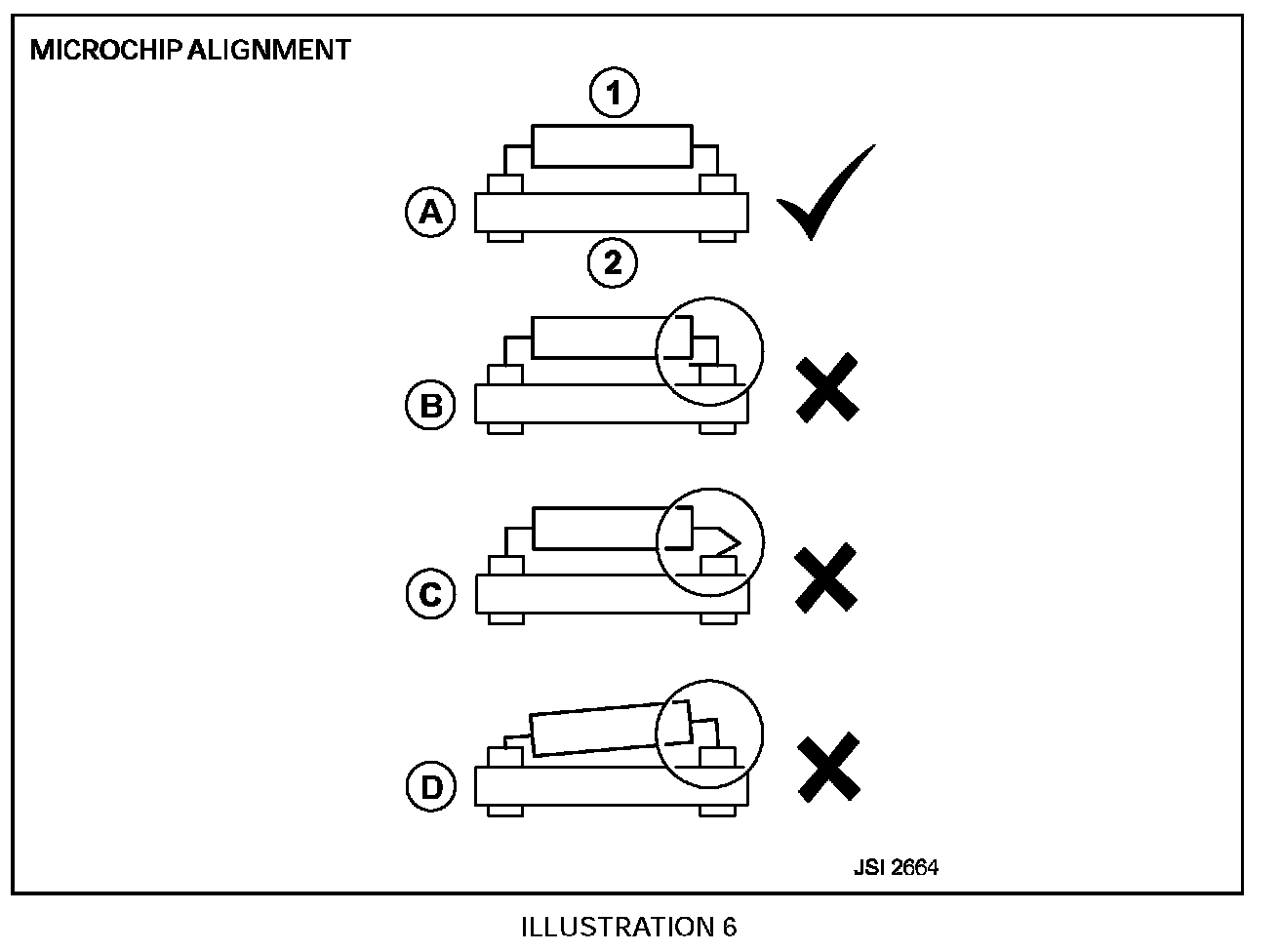 MICROCHIP ALIGNMENT

1

A

2

B

C

D

JSI 2664

ILLUSTRATION 6