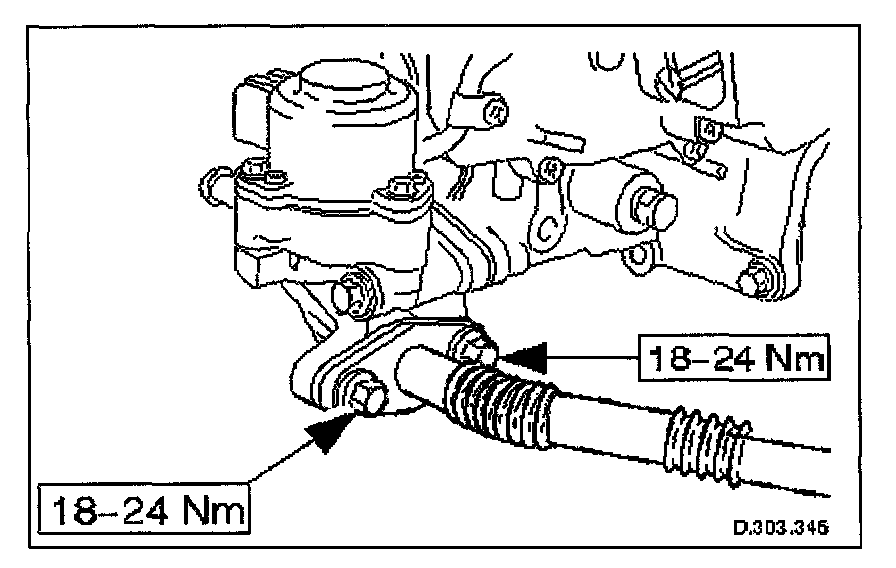 18–24 Nm

18–24 Nm

D.303.345