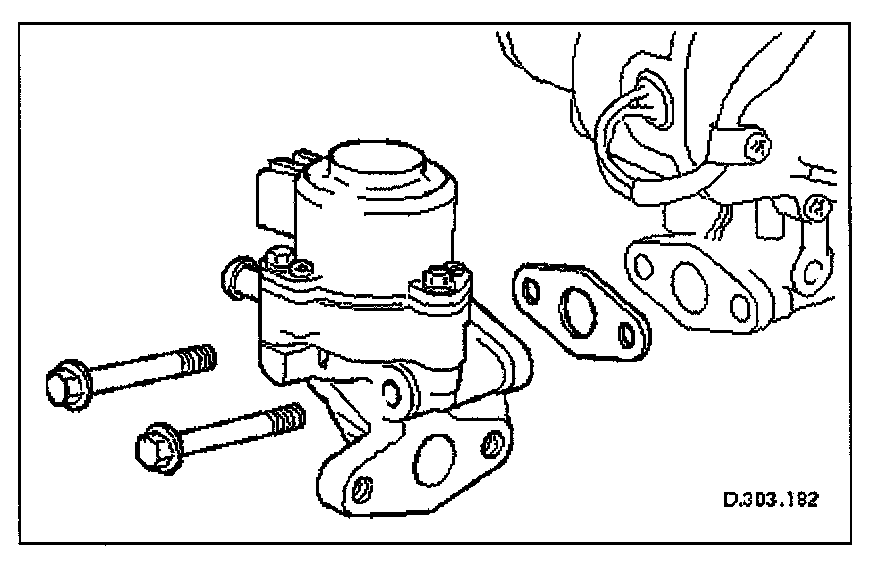 D.303.182