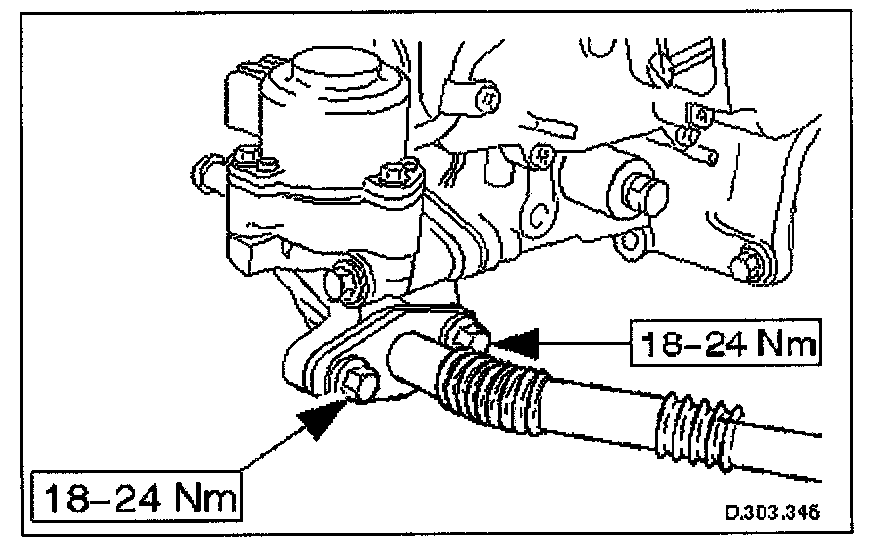 18–24 Nm

18–24 Nm

D.303.346