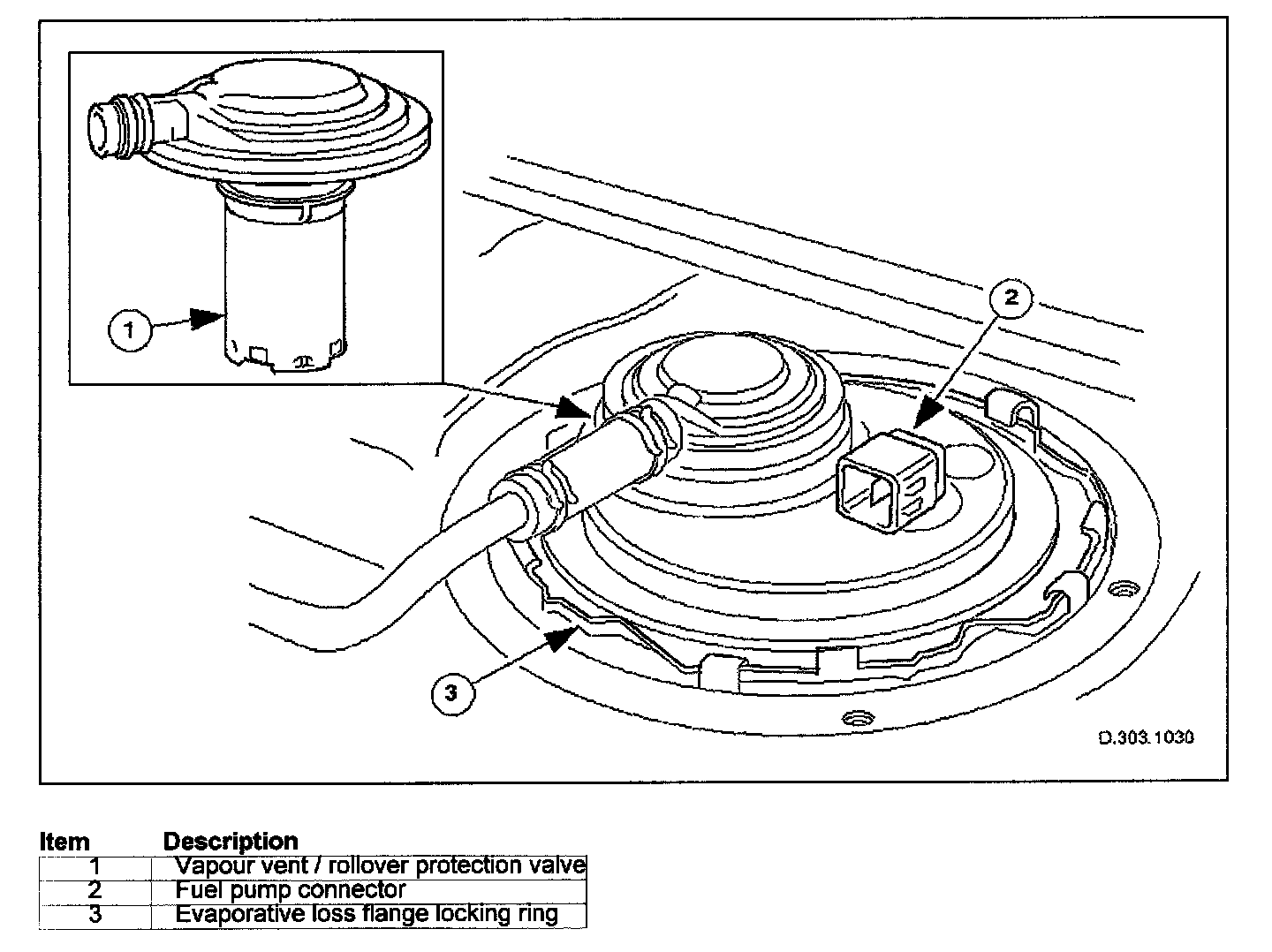 1

2

3

D.303.1030

| Item | Description |
|---|---|
| 1 | Vapour vent / rollover protection valve |
| 2 | Fuel pump connector |
| 3 | Evaporative loss flange locking ring |