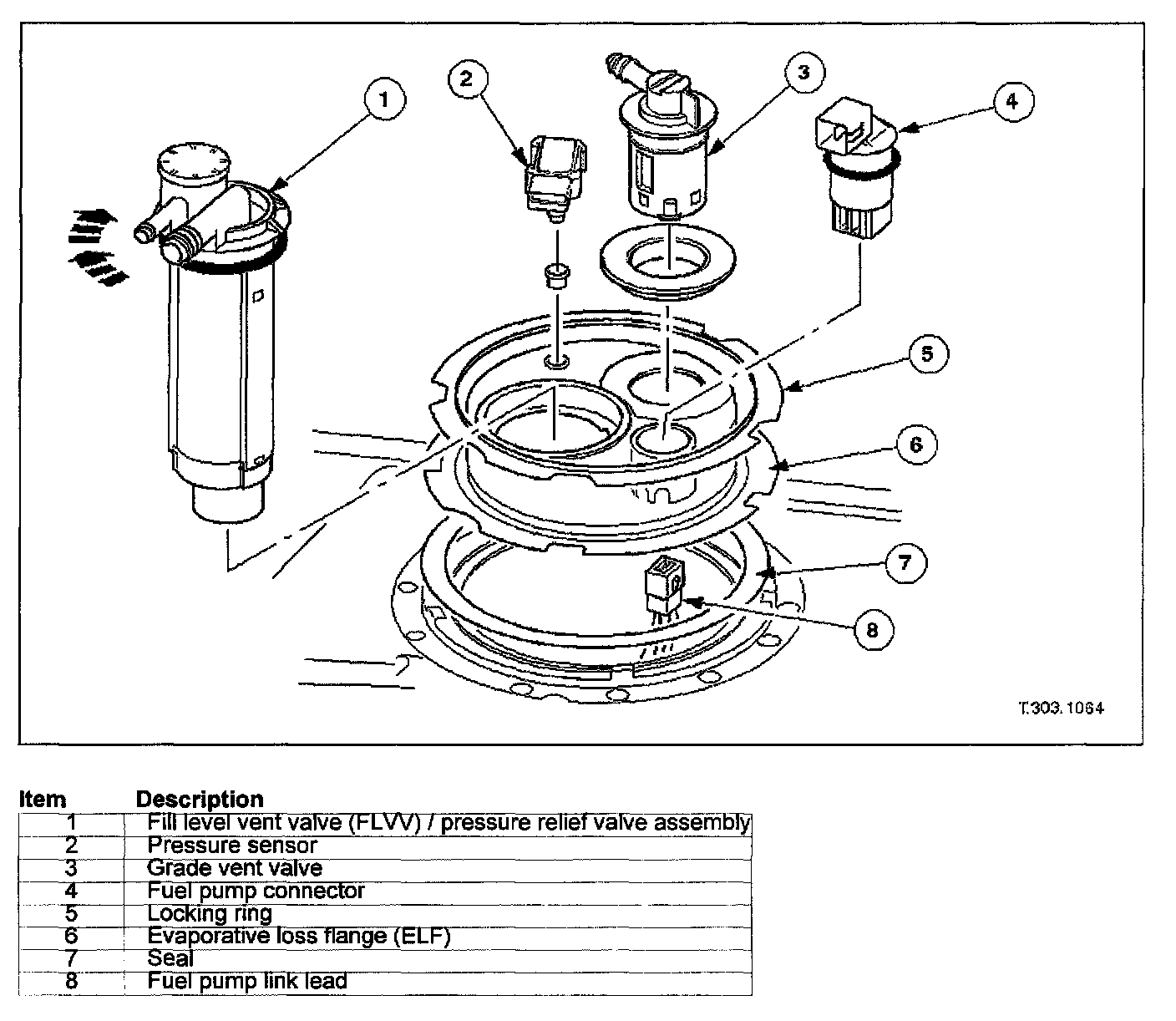 1
2
3
4
5
6
7
8

T.303.1064

| Item | Description |
|---|---|
| 1 | Fill level vent valve (FLVV) / pressure relief valve assembly |
| 2 | Pressure sensor |
| 3 | Grade vent valve |
| 4 | Fuel pump connector |
| 5 | Locking ring |
| 6 | Evaporative loss flange (ELF) |
| 7 | Seal |
| 8 | Fuel pump link lead |