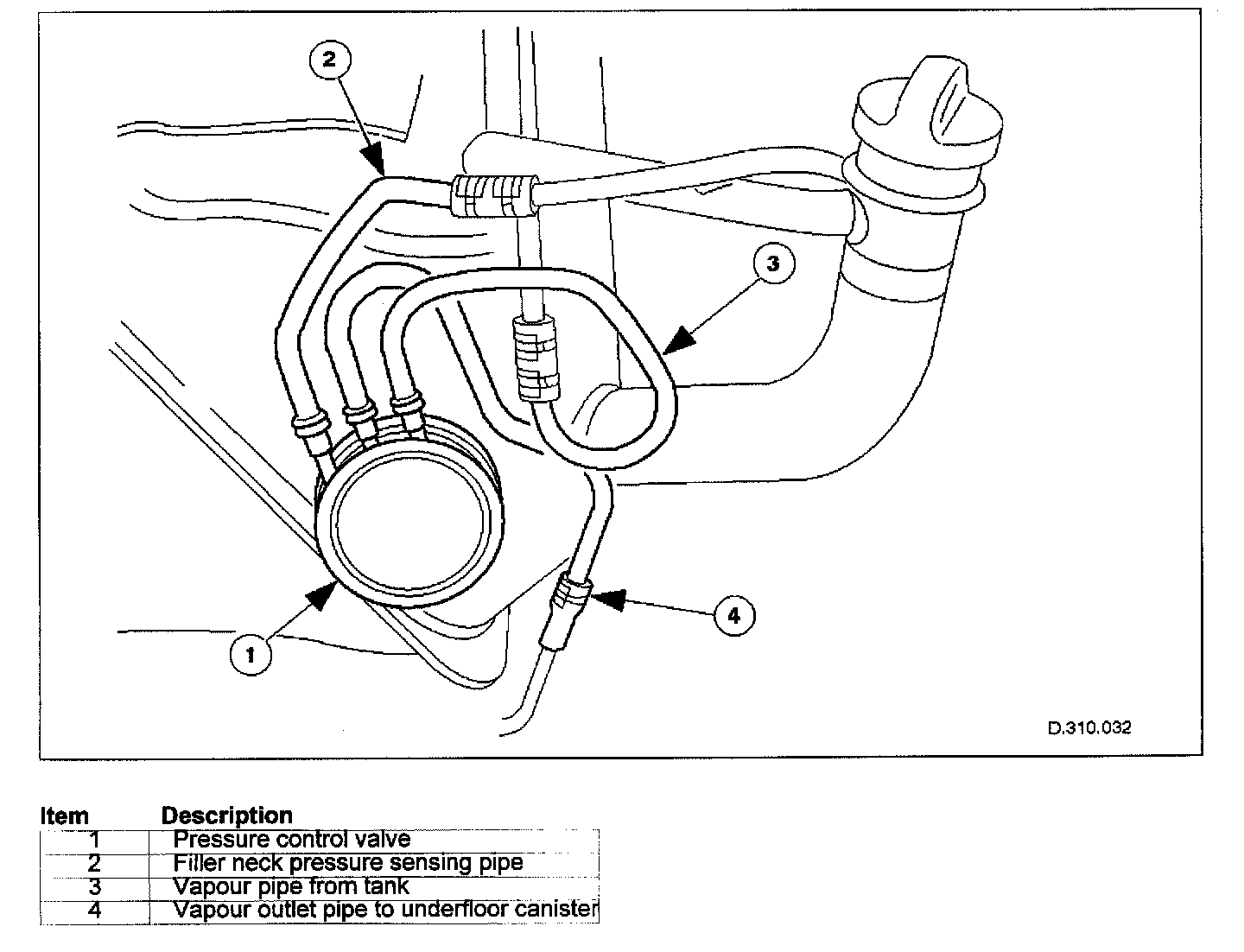 2

3

4

1

D.310.032

| Item | Description |
|---|---|
| 1 | Pressure control valve |
| 2 | Filler neck pressure sensing pipe |
| 3 | Vapour pipe from tank |
| 4 | Vapour outlet pipe to underfloor canister |