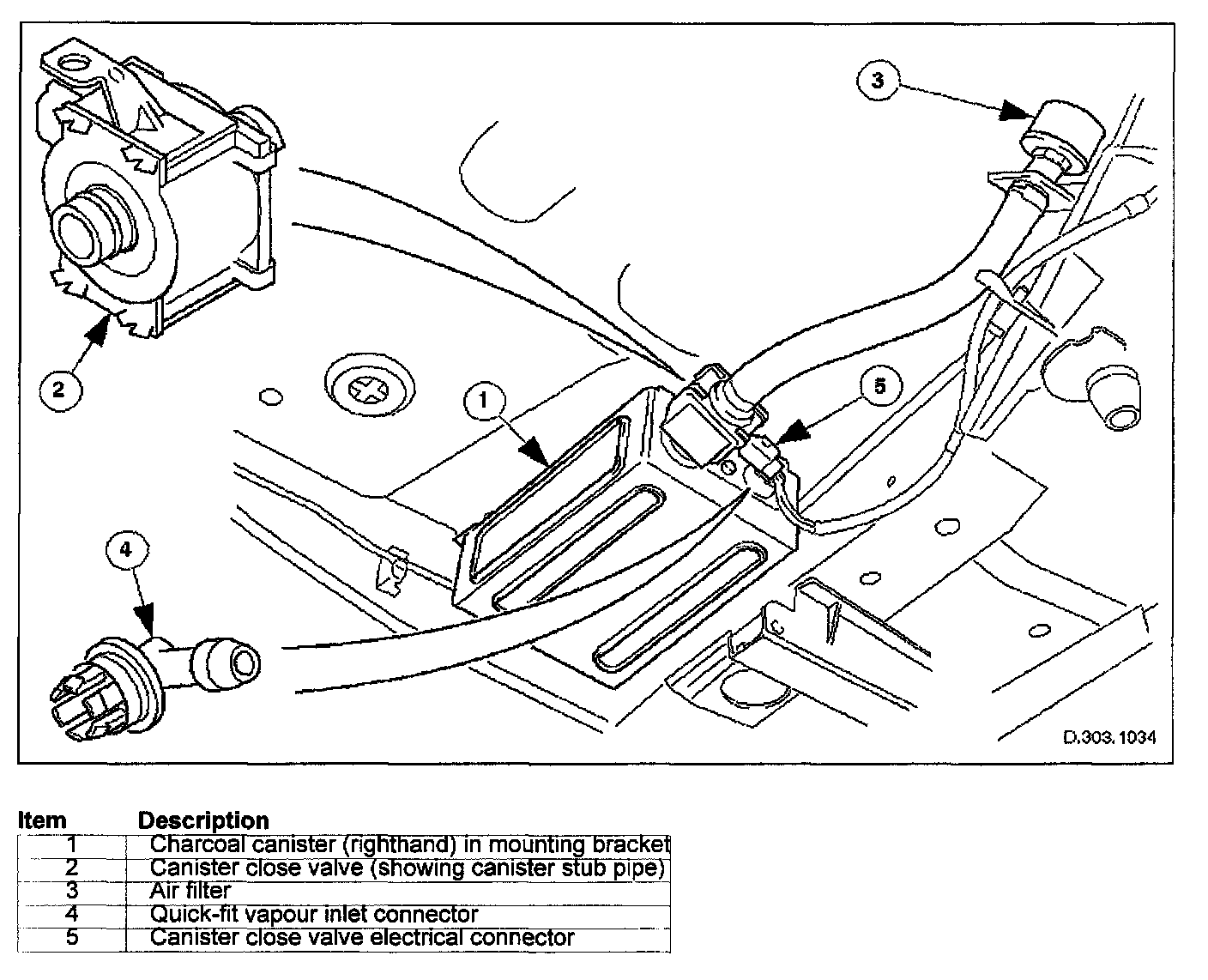 3

2

1

5

4

D.303.1034

| Item | Description |
|---|---|
| 1 | Charcoal canister (righthand) in mounting bracket |
| 2 | Canister close valve (showing canister stub pipe) |
| 3 | Air filter |
| 4 | Quick-fit vapour inlet connector |
| 5 | Canister close valve electrical connector |