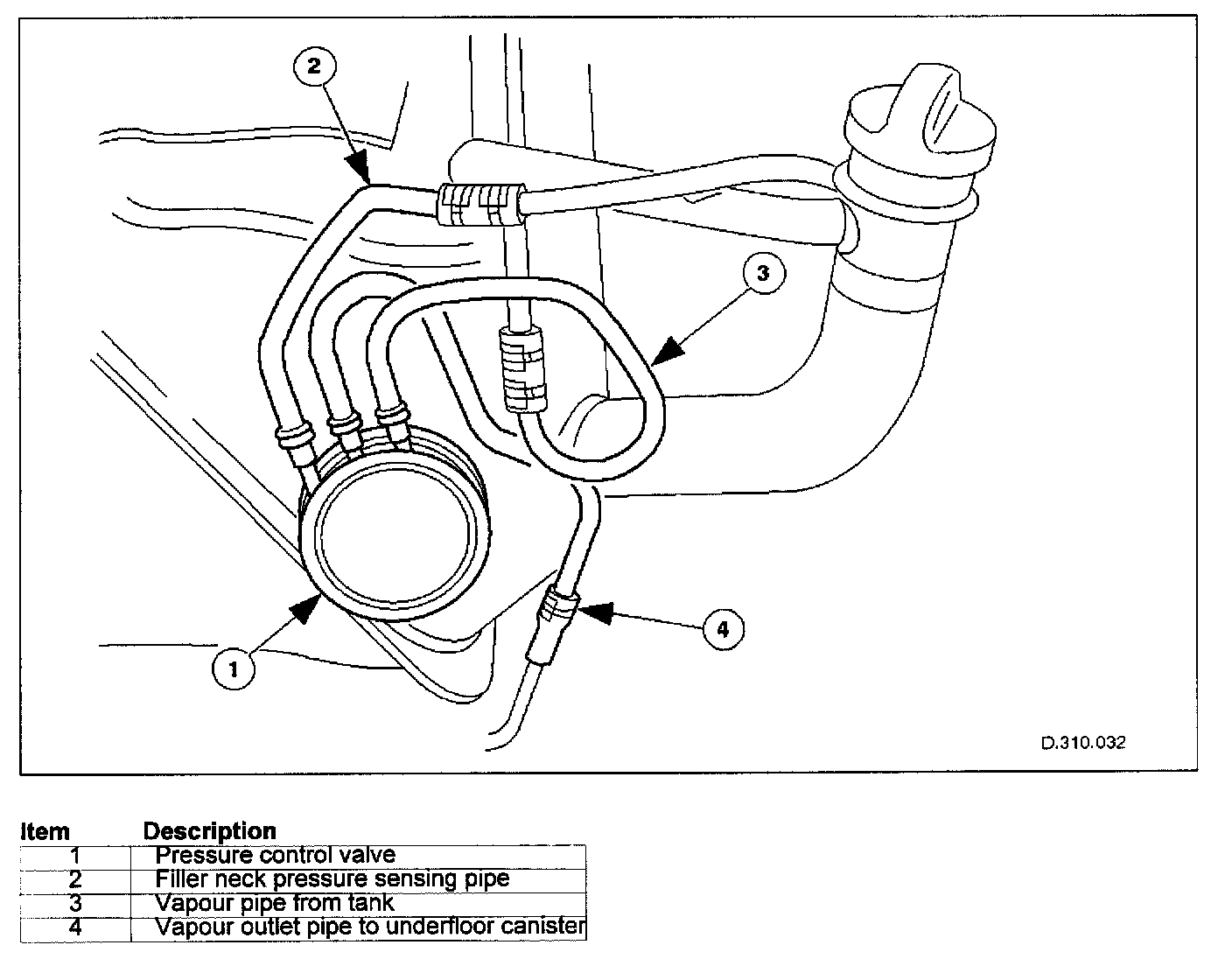 2

3

4

1

D.310.032

| Item | Description |
|---|---|
| 1 | Pressure control valve |
| 2 | Filler neck pressure sensing pipe |
| 3 | Vapour pipe from tank |
| 4 | Vapour outlet pipe to underfloor canister |